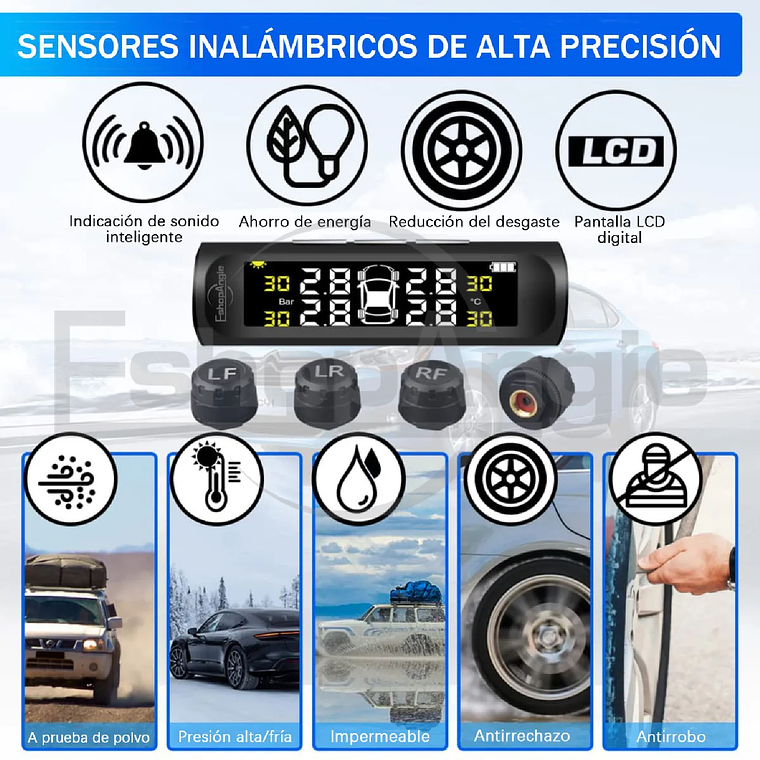 SENSORES INALÁMBRICOS DE ALTA PRECISIÓN

LCD

Indicación de sonido inteligente

Ahorro de energía

Reducción del desgaste

Pantalla LCD digital

EshopAngie

30 2.8 2.8 30
Bar °C
30 2.8 2.8 30

EshopAngie

LF

LR

RF

A prueba de polvo

Presión alta/fría

Impermeable

Antirrechazo

Antirrobo