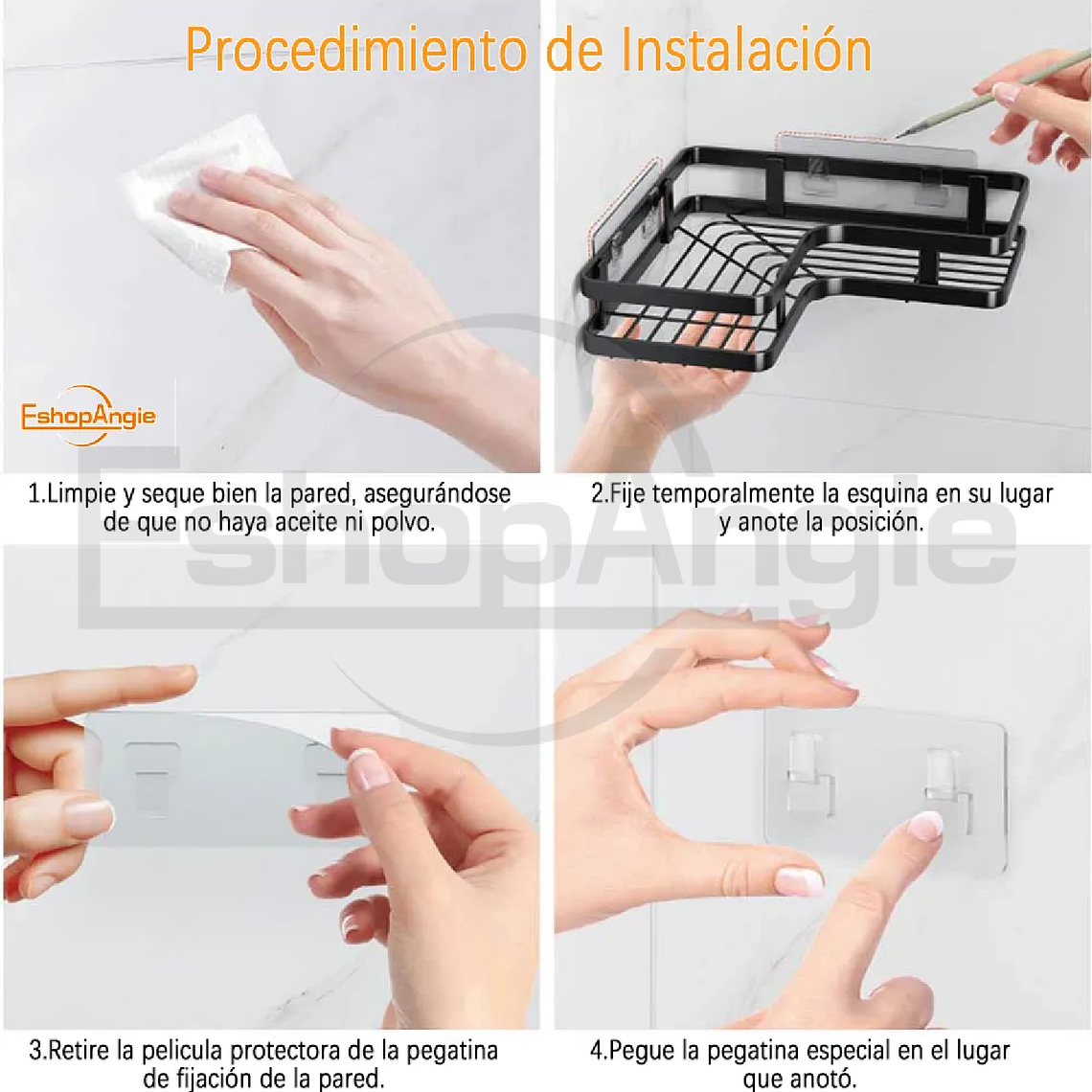 Procedimiento de Instalación

EshopAngie

1.Limpie y seque bien la pared, asegurándose de que no haya aceite ni polvo.

2.Fije temporalmente la esquina en su lugar y anote la posición.

EshopAngie

3.Retire la pelicula protectora de la pegatina de fijación de la pared.

4.Pegue la pegatina especial en el lugar que anotó.