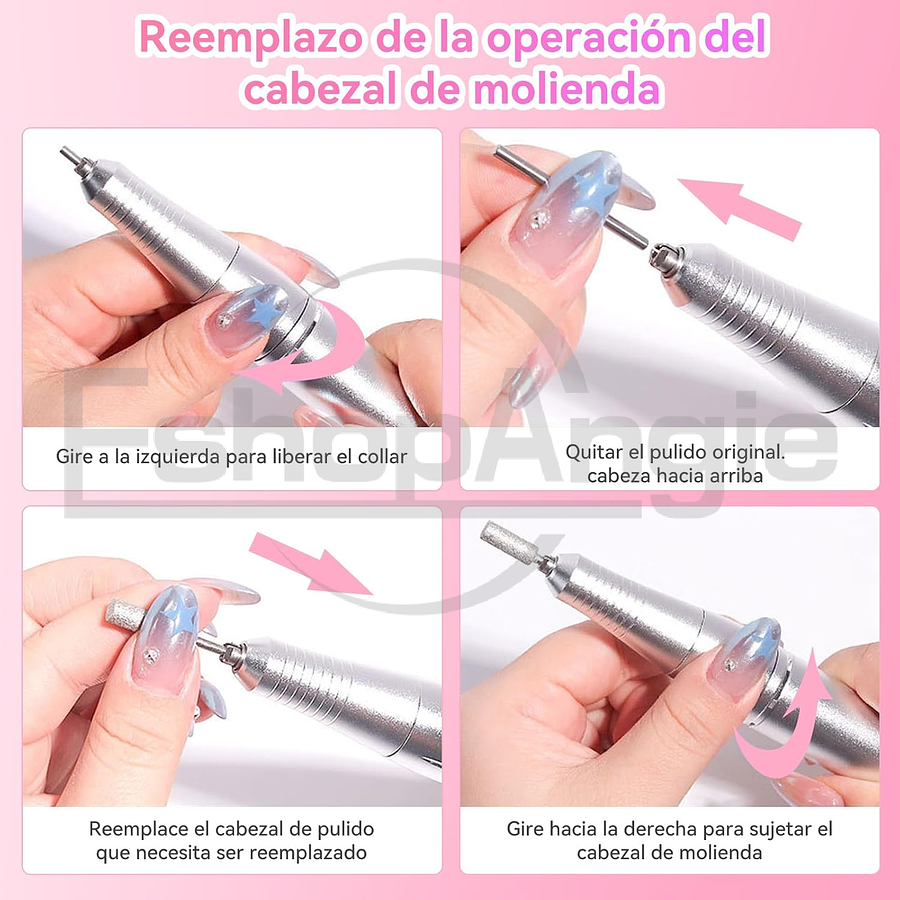 Reemplazo de la operación del cabezal de molienda

Gire a la izquierda para liberar el collar

Quitar el pulido original. cabeza hacia arriba

EshopAngie

Reemplace el cabezal de pulido que necesita ser reemplazado

Gire hacia la derecha para sujetar el cabezal de molienda