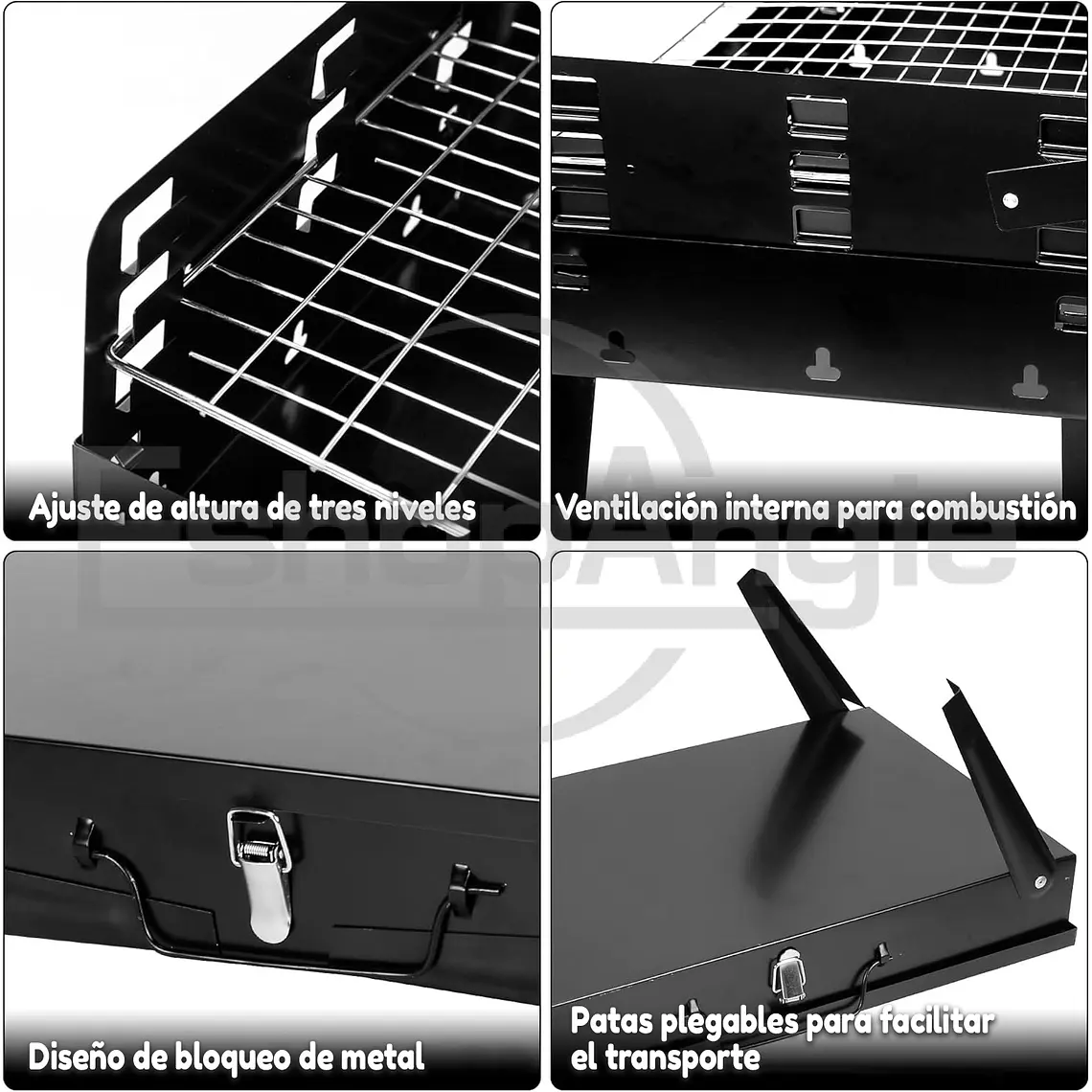 Ajuste de altura de tres niveles

Ventilación interna para combustión

EshopAngie

Diseño de bloqueo de metal

Patas plegables para facilitar el transporte