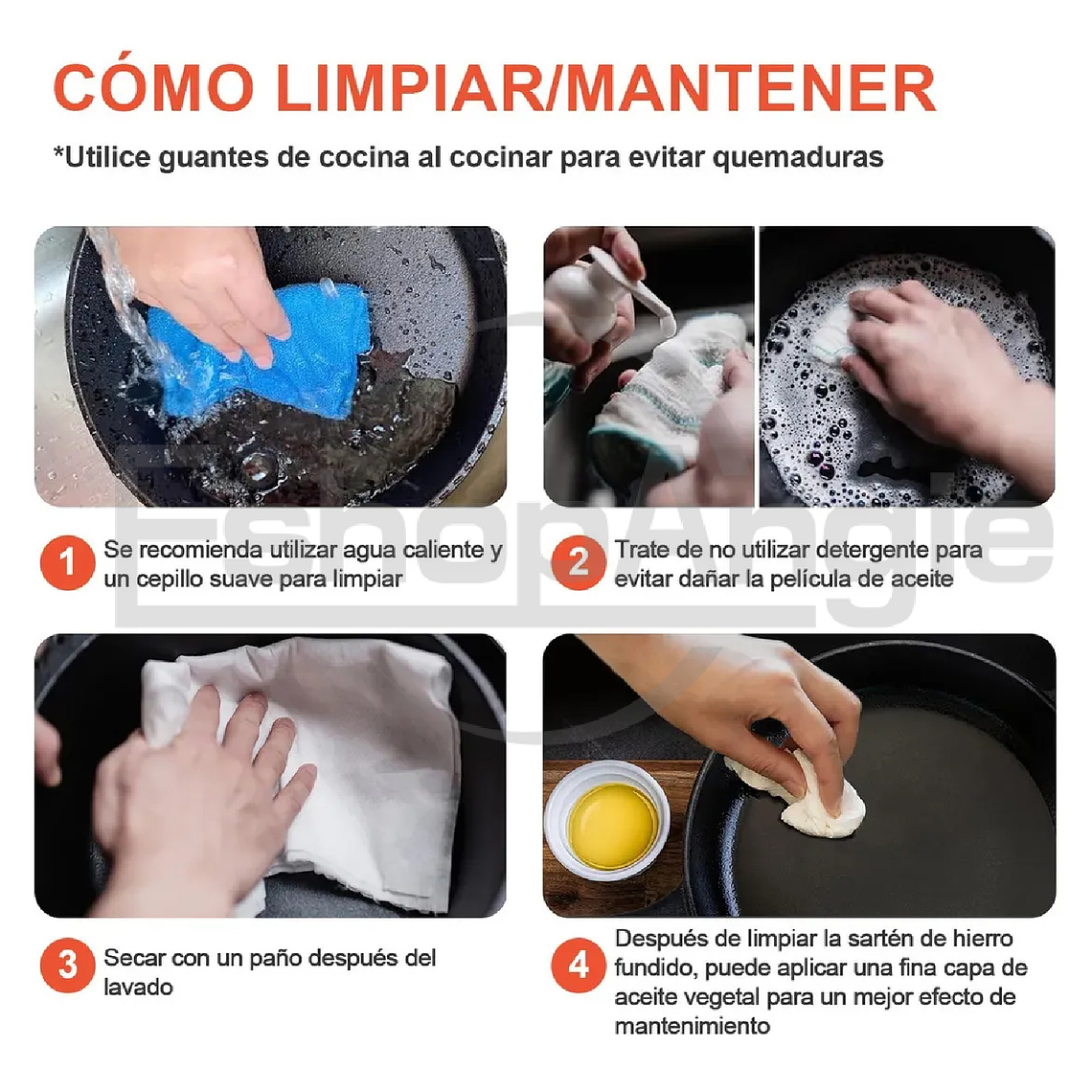 CÓMO LIMPIAR/MANTENER

*Utilice guantes de cocina al cocinar para evitar quemaduras

EshopAngie

1 Se recomienda utilizar agua caliente y un cepillo suave para limpiar

2 Trate de no utilizar detergente para evitar dañar la película de aceite

3 Secar con un paño después del lavado

4 Después de limpiar la sartén de hierro fundido, puede aplicar una fina capa de aceite vegetal para un mejor efecto de mantenimiento