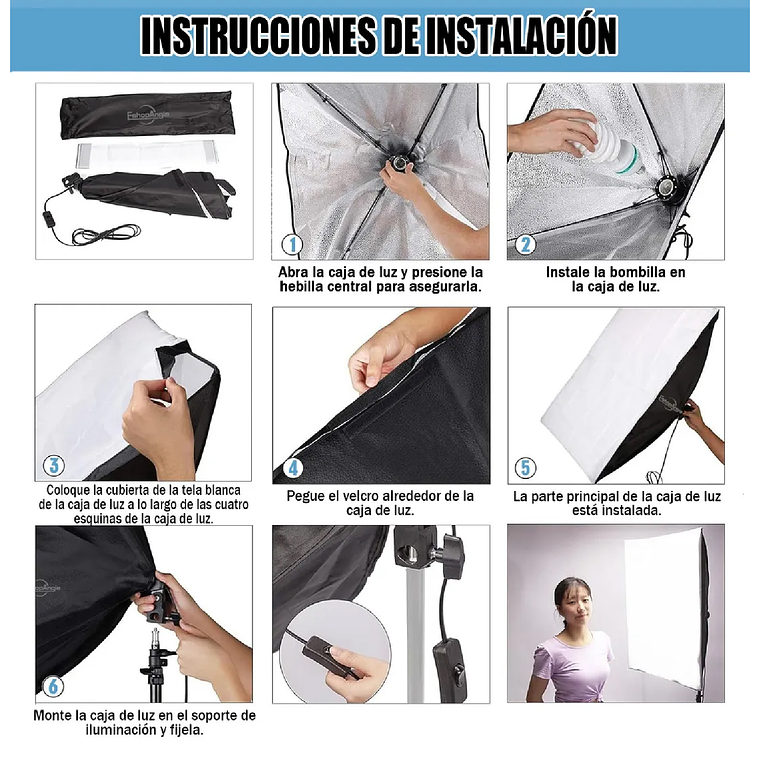 INSTRUCCIONES DE INSTALACIÓN

EshopAngie

1 Abra la caja de luz y presione la hebilla central para asegurarla.

2 Instale la bombilla en la caja de luz.

3 Coloque la cubierta de la tela blanca de la caja de luz a lo largo de las cuatro esquinas de la caja de luz.

4 Pegue el velcro alrededor de la caja de luz.

EshopAngie

5 La parte principal de la caja de luz está instalada.

EshopAngie

6 Monte la caja de luz en el soporte de iluminación y fíjela.