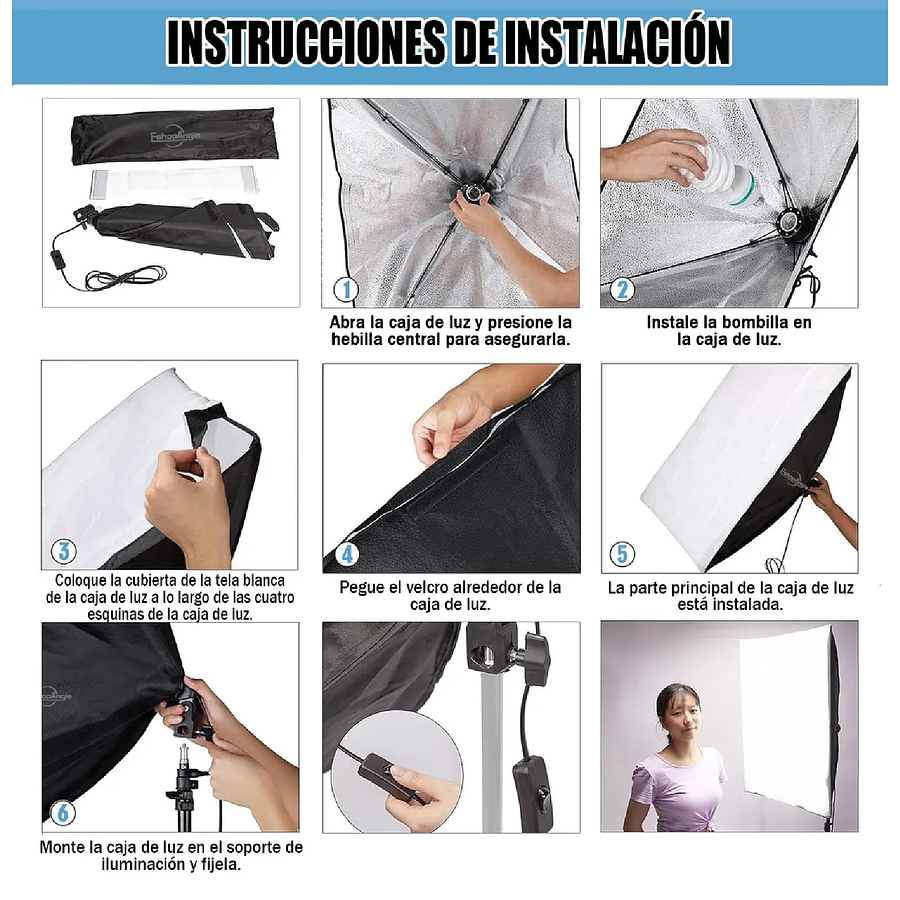 INSTRUCCIONES DE INSTALACIÓN

EshopAngie

1

Abra la caja de luz y presione la hebilla central para asegurarla.

2

Instale la bombilla en la caja de luz.

3

Coloque la cubierta de la tela blanca de la caja de luz a lo largo de las cuatro esquinas de la caja de luz.

4

Pegue el velcro alrededor de la caja de luz.

5

La parte principal de la caja de luz está instalada.

6

Monte la caja de luz en el soporte de iluminación y fíjela.