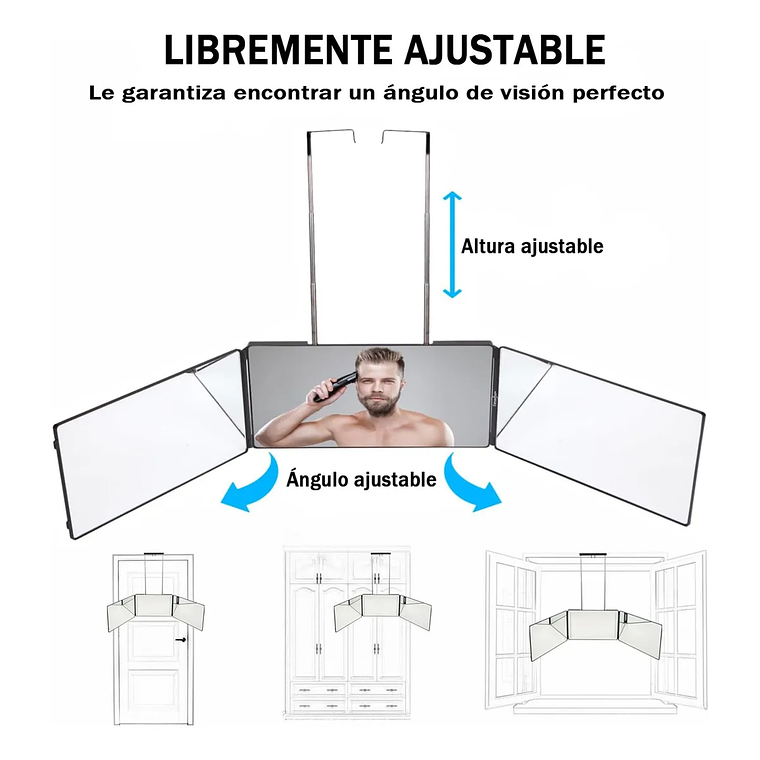 LIBREMENTE AJUSTABLE

Le garantiza encontrar un ángulo de visión perfecto

Altura ajustable

Ángulo ajustable