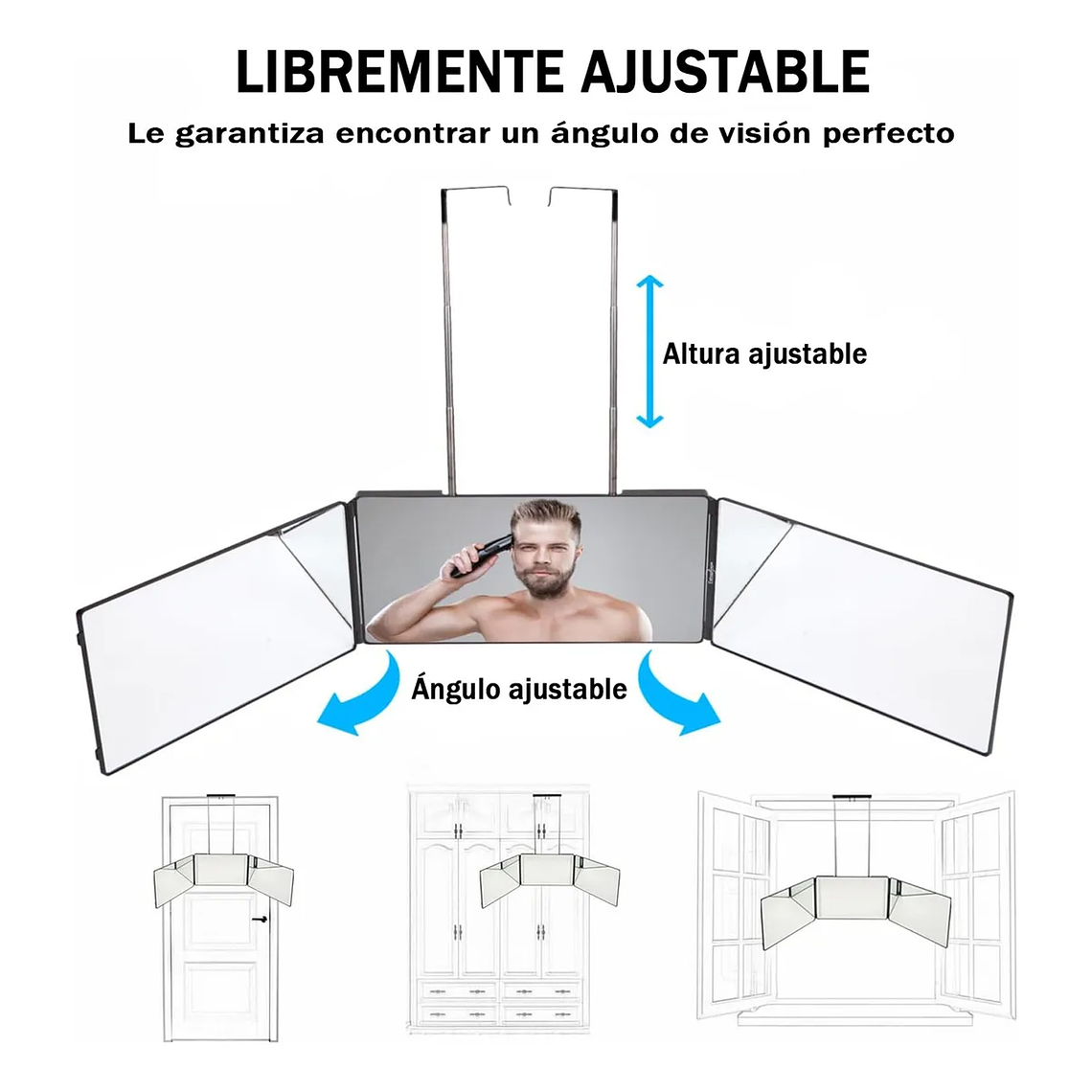 LIBREMENTE AJUSTABLE

Le garantiza encontrar un ángulo de visión perfecto

Altura ajustable

Ángulo ajustable