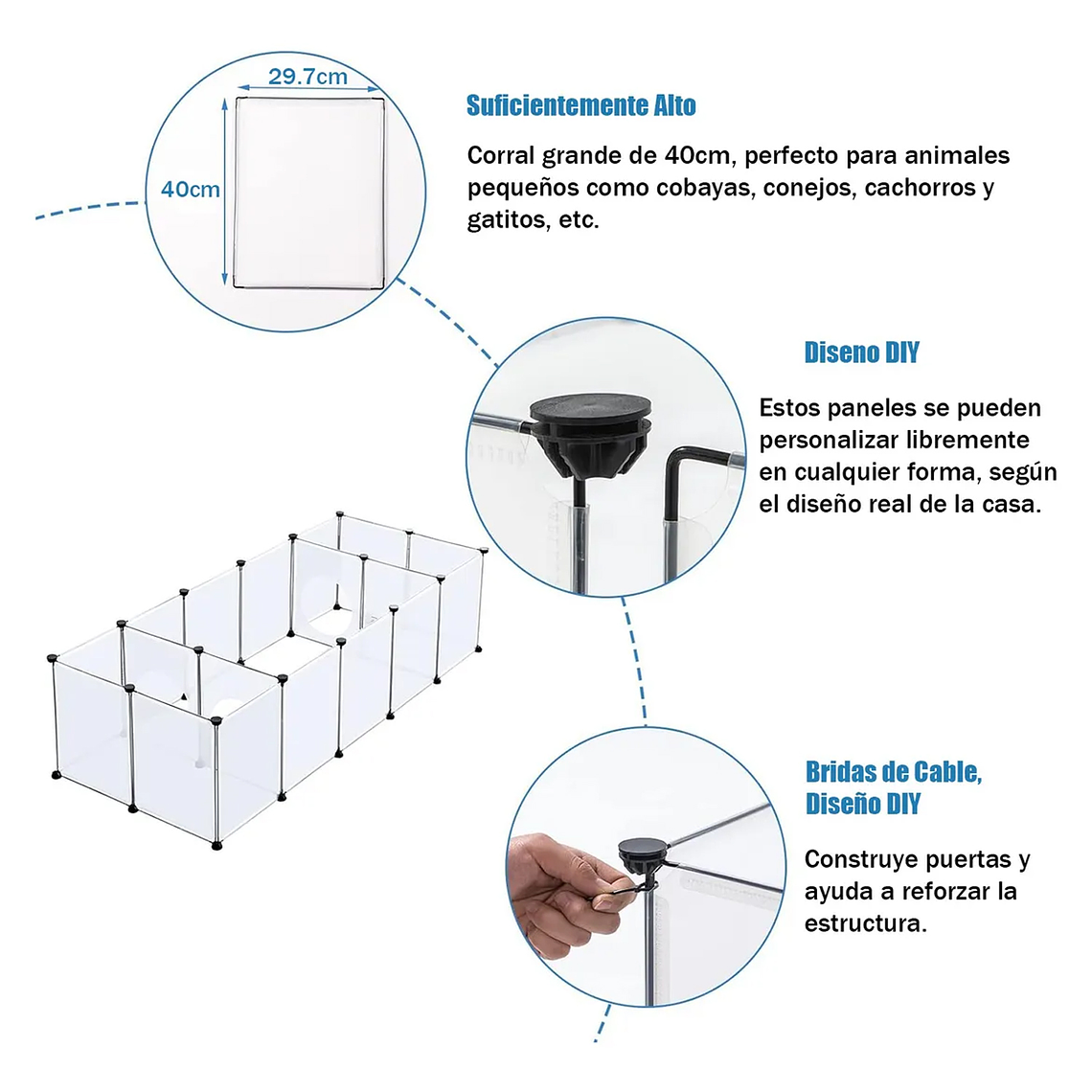 29.7cm

40cm

Suficientemente Alto

Corral grande de 40cm, perfecto para animales pequeños como cobayas, conejos, cachorros y gatitos, etc.

Diseno DIY

Estos paneles se pueden personalizar libremente en cualquier forma, según el diseño real de la casa.

Bridas de Cable, Diseño DIY

Construye puertas y ayuda a reforzar la estructura.