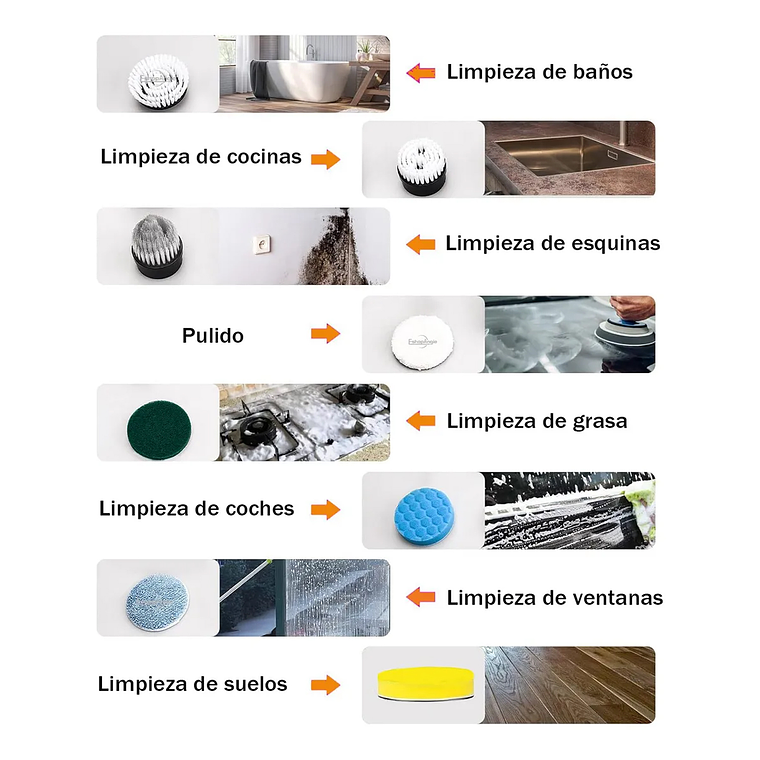 Limpieza de baños

Limpieza de cocinas

Limpieza de esquinas

Pulido

Limpieza de grasa

Limpieza de coches

Limpieza de ventanas

Limpieza de suelos