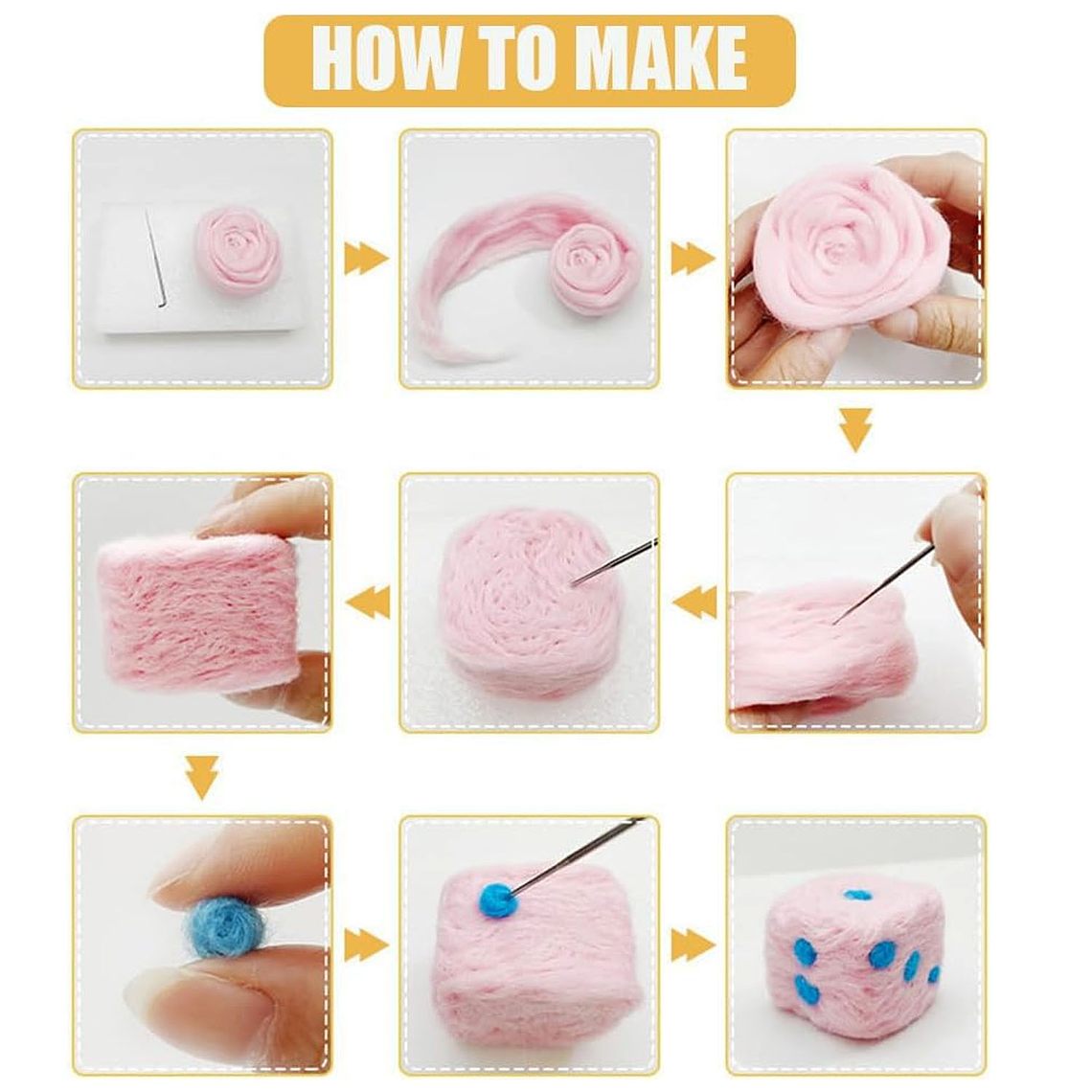 HOW TO MAKE