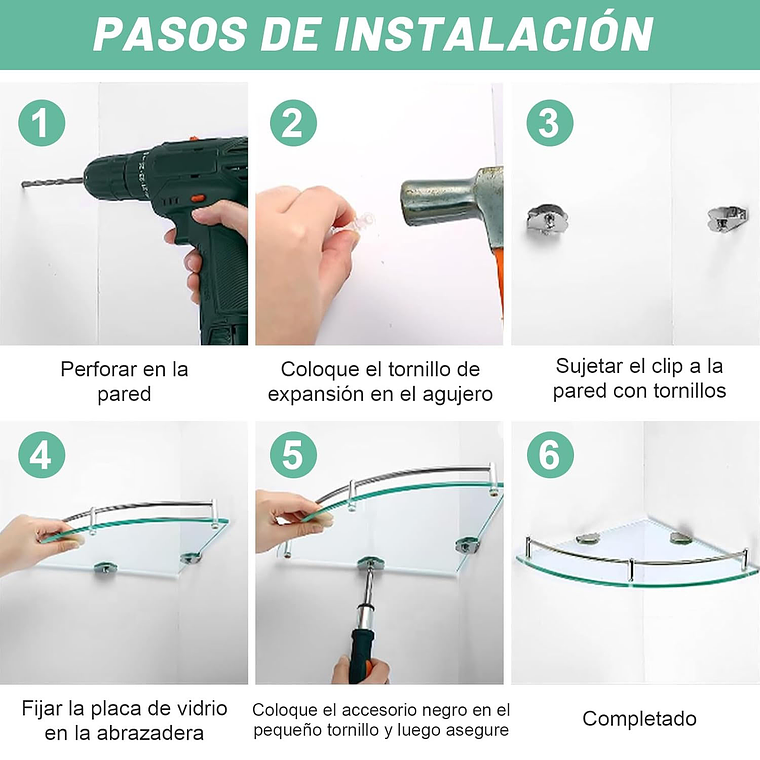 PASOS DE INSTALACIÓN

1

Perforar en la pared

2

Coloque el tornillo de expansión en el agujero

3

Sujetar el clip a la pared con tornillos

4

Fijar la placa de vidrio en la abrazadera

5

Coloque el accesorio negro en el pequeño tornillo y luego asegure

6

Completado