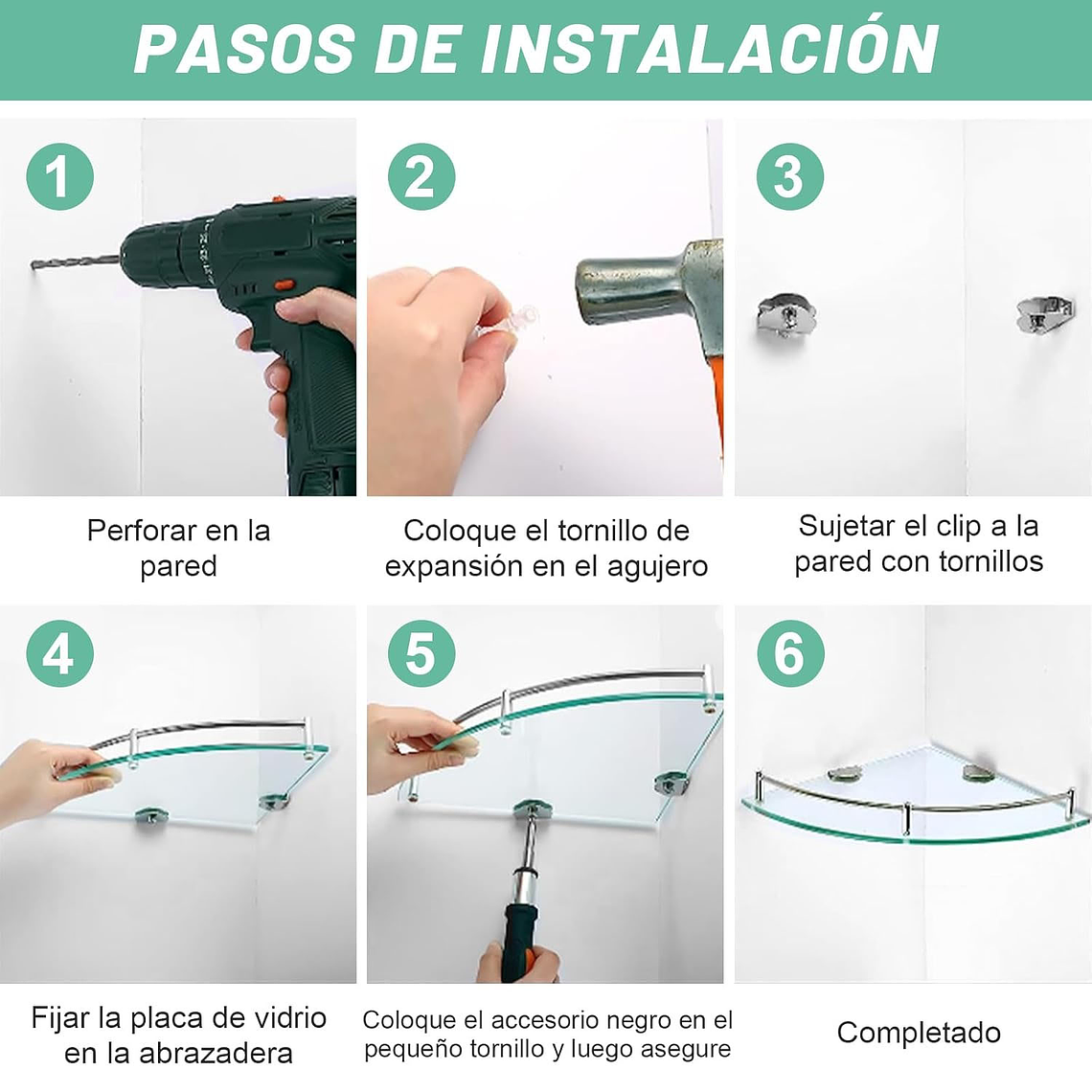 PASOS DE INSTALACIÓN

1

Perforar en la pared

2

Coloque el tornillo de expansión en el agujero

3

Sujetar el clip a la pared con tornillos

4

Fijar la placa de vidrio en la abrazadera

5

Coloque el accesorio negro en el pequeño tornillo y luego asegure

6

Completado