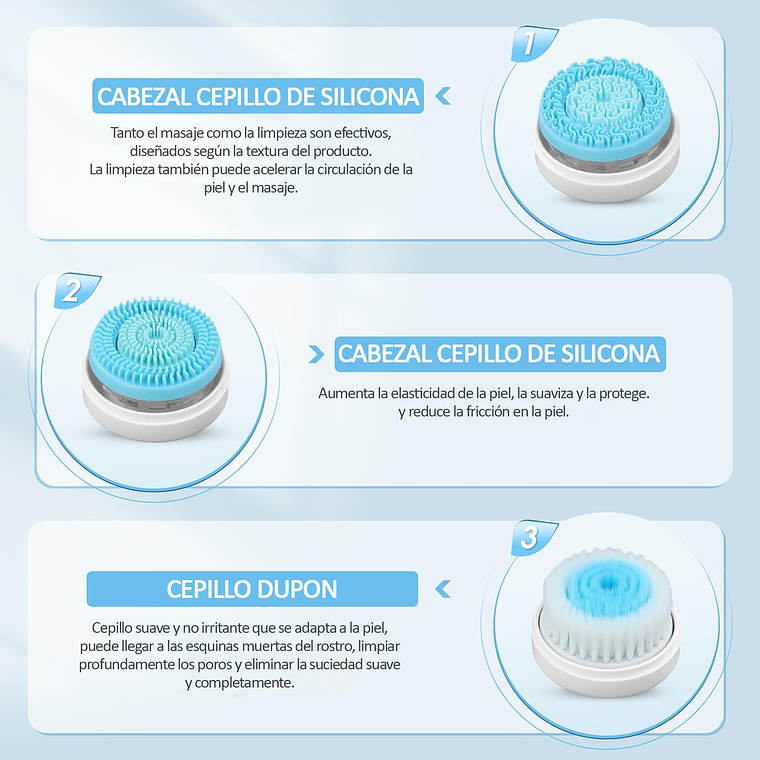 1

CABEZAL CEPILLO DE SILICONA

Tanto el masaje como la limpieza son efectivos, diseñados según la textura del producto.
La limpieza también puede acelerar la circulación de la piel y el masaje.

2

CABEZAL CEPILLO DE SILICONA

Aumenta la elasticidad de la piel, la suaviza y la protege.
y reduce la fricción en la piel.

3

CEPILLO DUPON

Cepillo suave y no irritante que se adapta a la piel, puede llegar a las esquinas muertas del rostro, limpiar profundamente los poros y eliminar la suciedad suave y completamente.