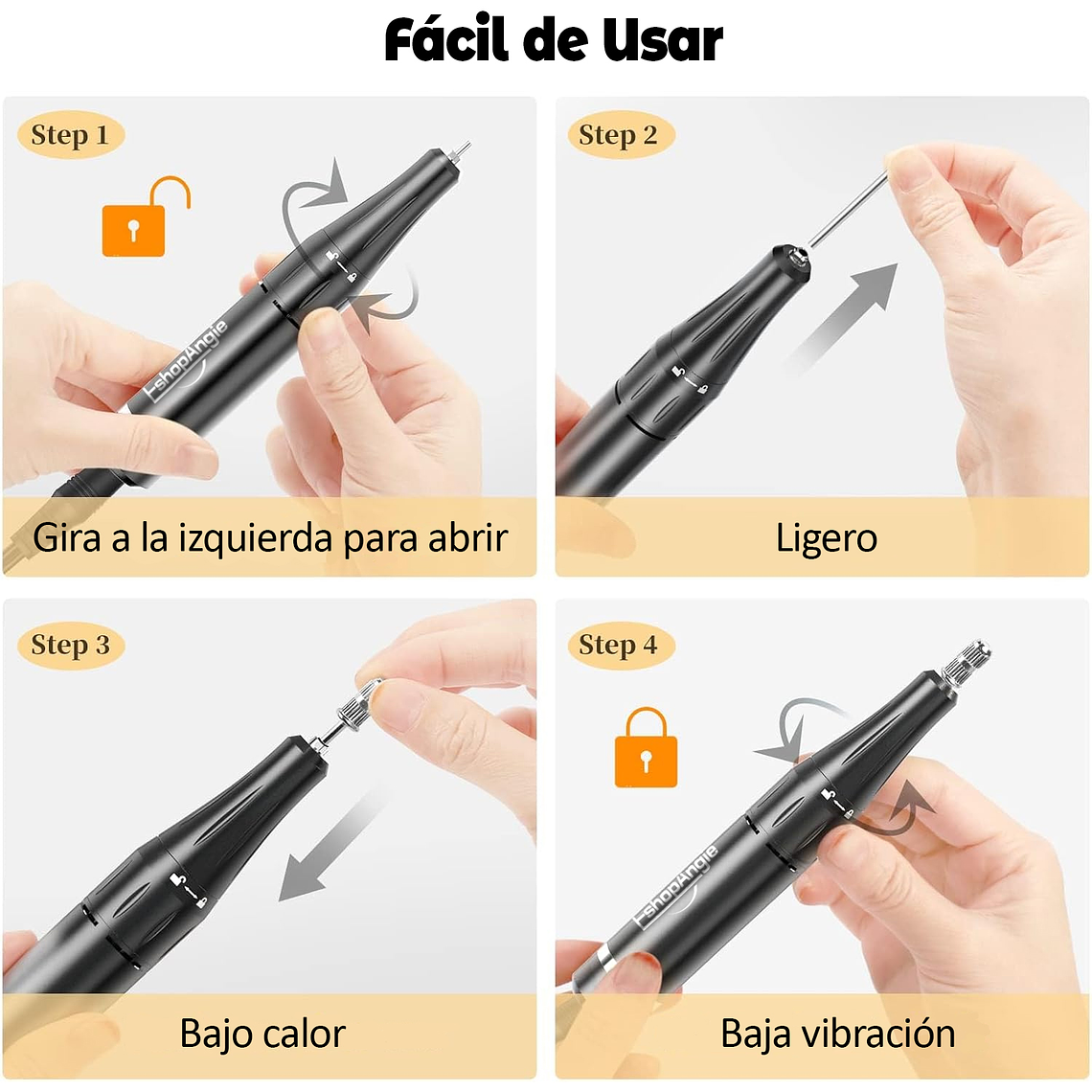 Fácil de Usar

Step 1

EshopAngie

Gira a la izquierda para abrir

Step 2

Ligero

Step 3

Bajo calor

Step 4

EshopAngie

Baja vibración