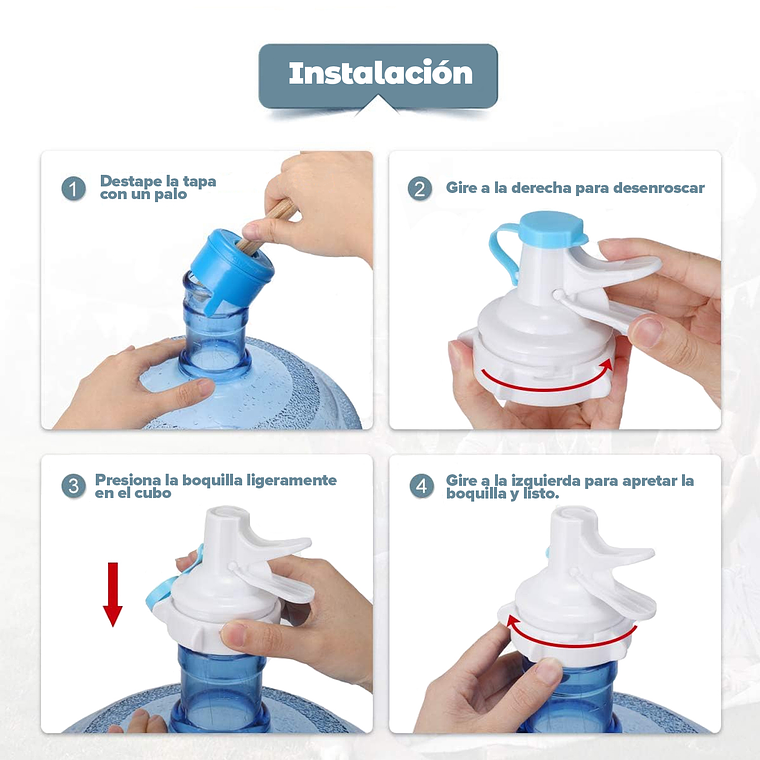 Instalación

1 Destape la tapa con un palo

2 Gire a la derecha para desenroscar

3 Presiona la boquilla ligeramente en el cubo

4 Gire a la izquierda para apretar la boquilla y listo.