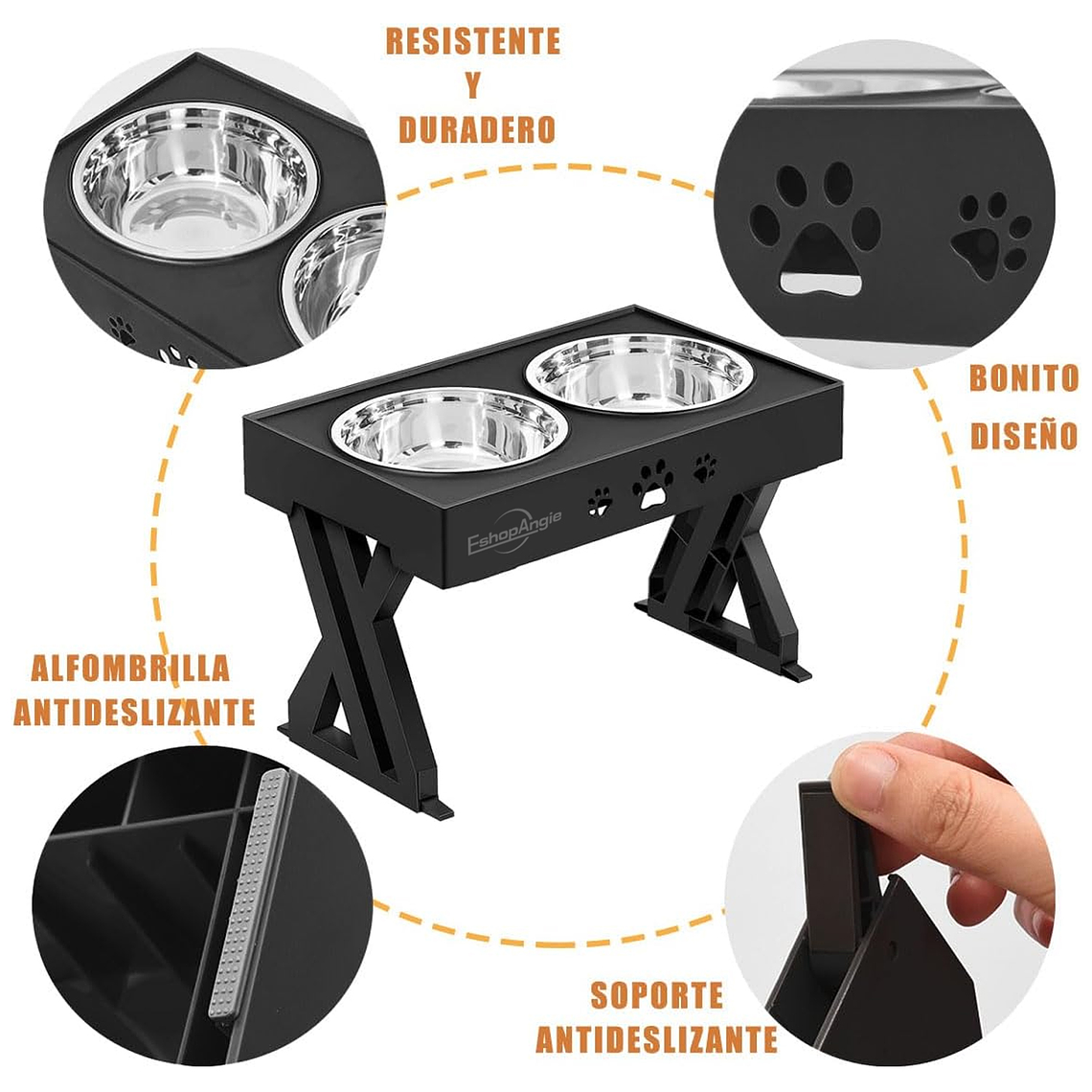 RESISTENTE
Y
DURADERO

BONITO
DISEÑO

EshopAngie

ALFOMBRILLA
ANTIDESLIZANTE

SOPORTE
ANTIDESLIZANTE