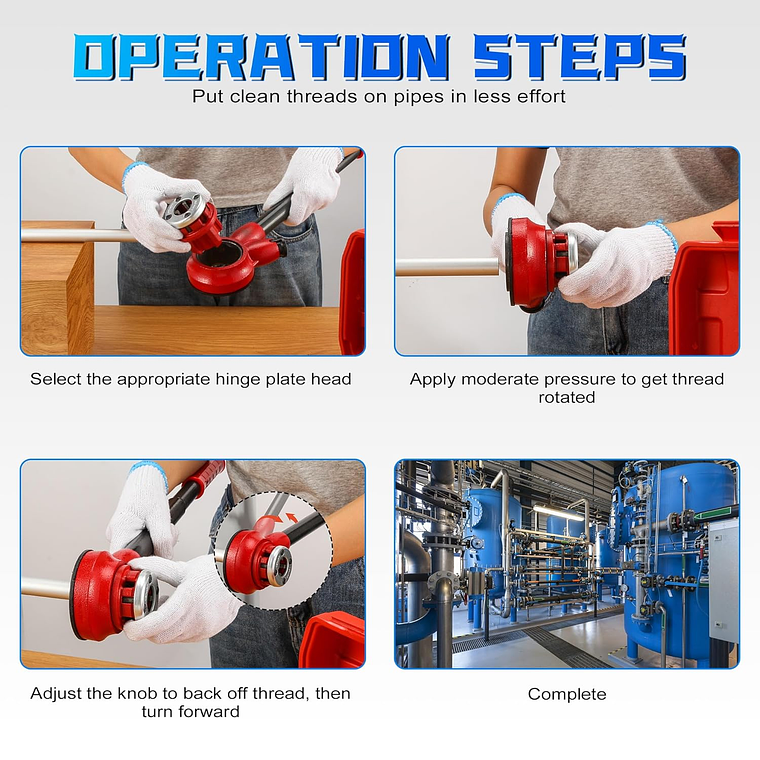 OPERATION STEPS
Put clean threads on pipes in less effort

Select the appropriate hinge plate head

Apply moderate pressure to get thread rotated

Adjust the knob to back off thread, then turn forward

Complete