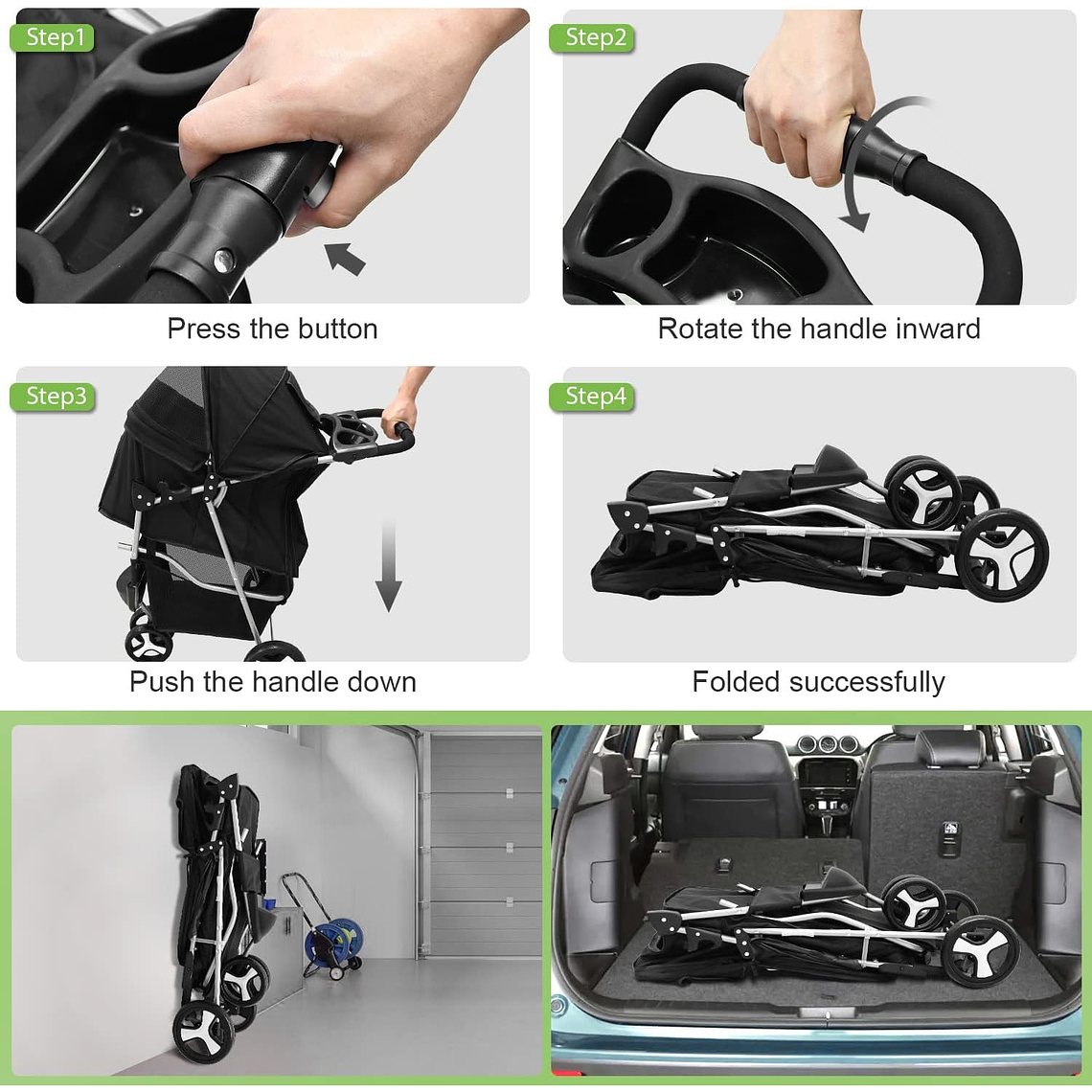 Step1

Press the button

Step2

Rotate the handle inward

Step3

Push the handle down

Step4

Folded successfully