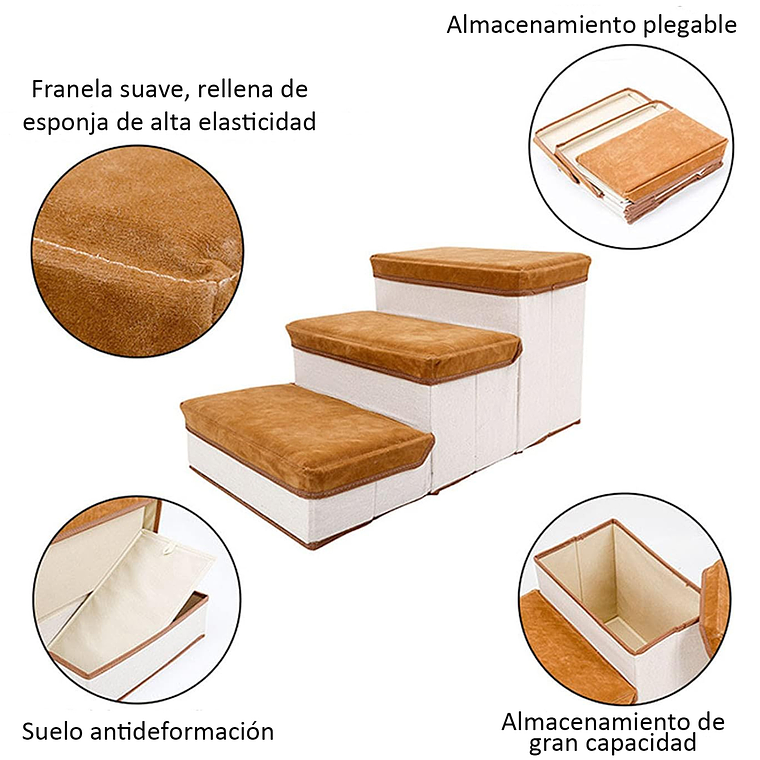 Almacenamiento plegable

Franela suave, rellena de esponja de alta elasticidad

Suelo antideformación

Almacenamiento de gran capacidad