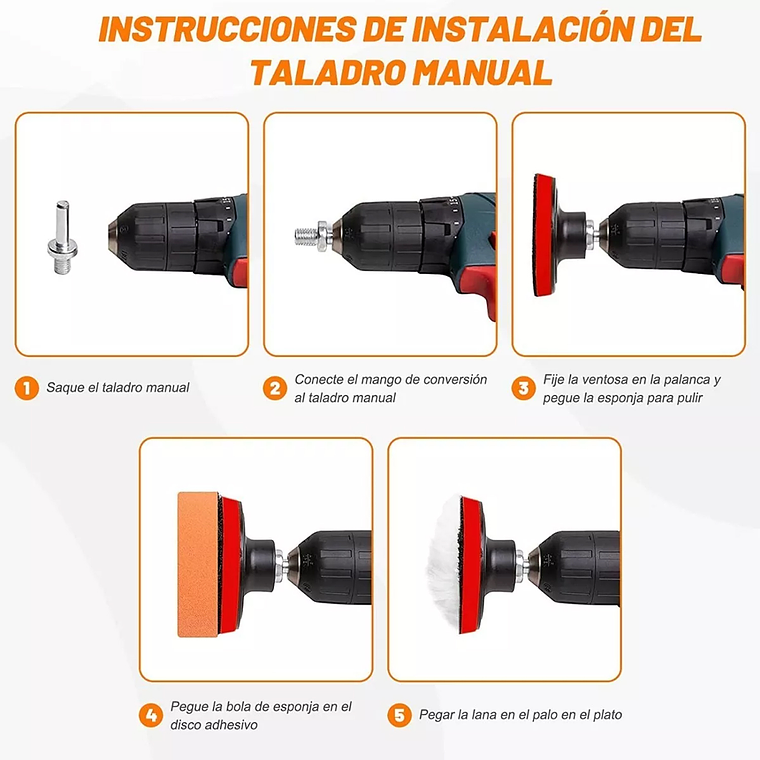 INSTRUCCIONES DE INSTALACIÓN DEL TALADRO MANUAL

1 Saque el taladro manual

2 Conecte el mango de conversión al taladro manual

3 Fije la ventosa en la palanca y pegue la esponja para pulir

4 Pegue la bola de esponja en el disco adhesivo

5 Pegar la lana en el palo en el plato