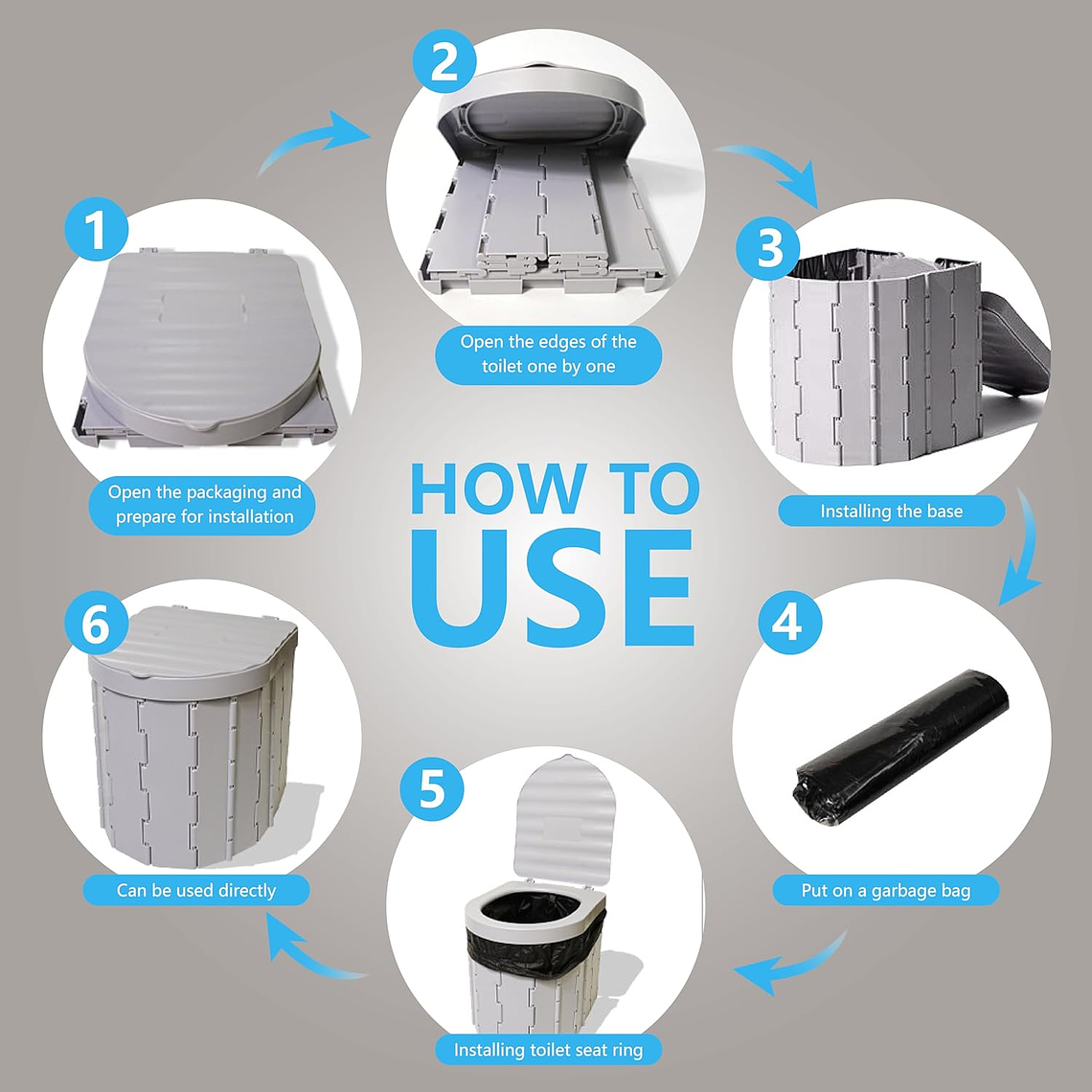 HOW TO USE

1
Open the packaging and prepare for installation

2
Open the edges of the toilet one by one

3
Installing the base

4
Put on a garbage bag

5
Installing toilet seat ring

6
Can be used directly