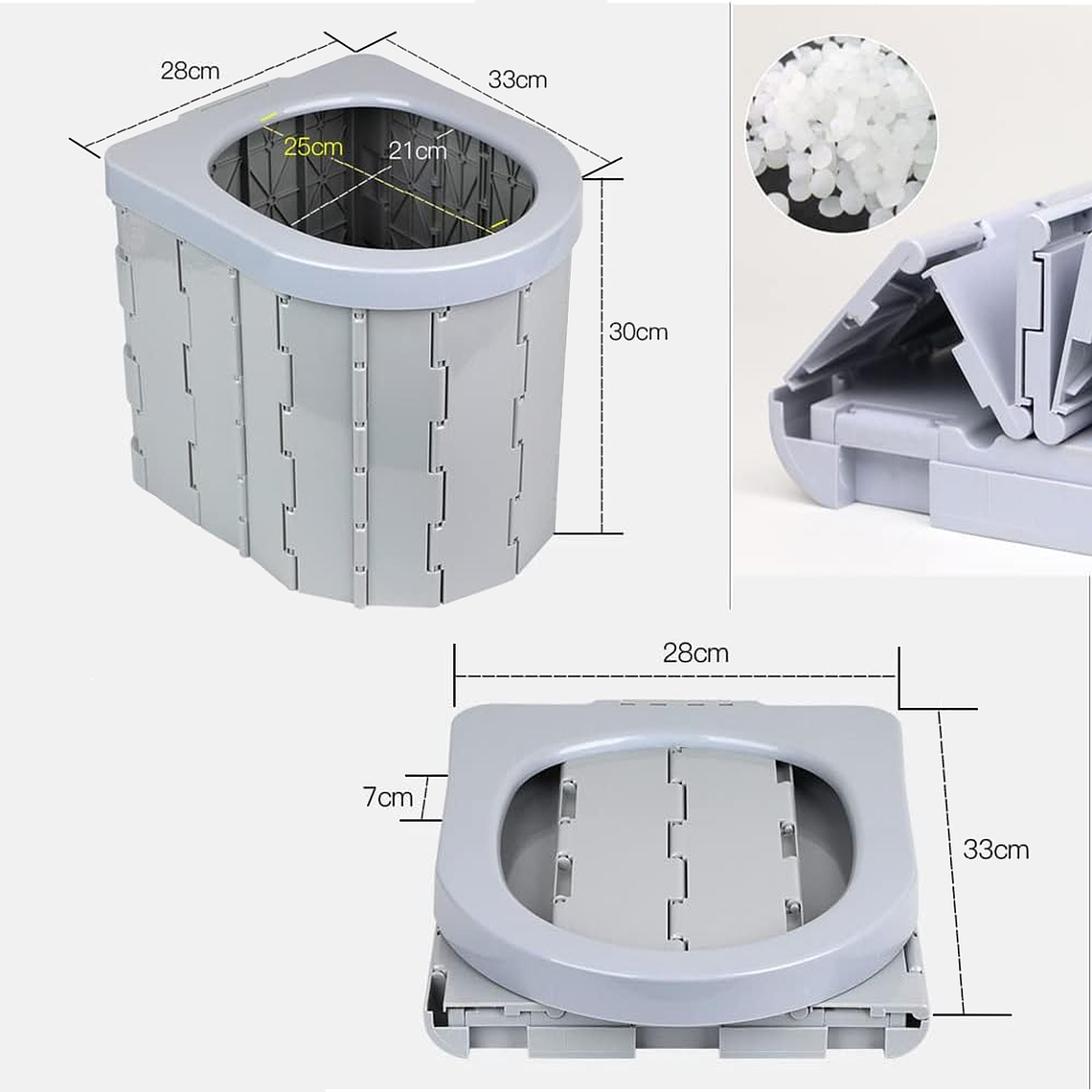 28cm
33cm
25cm
21cm
30cm

28cm
7cm
33cm