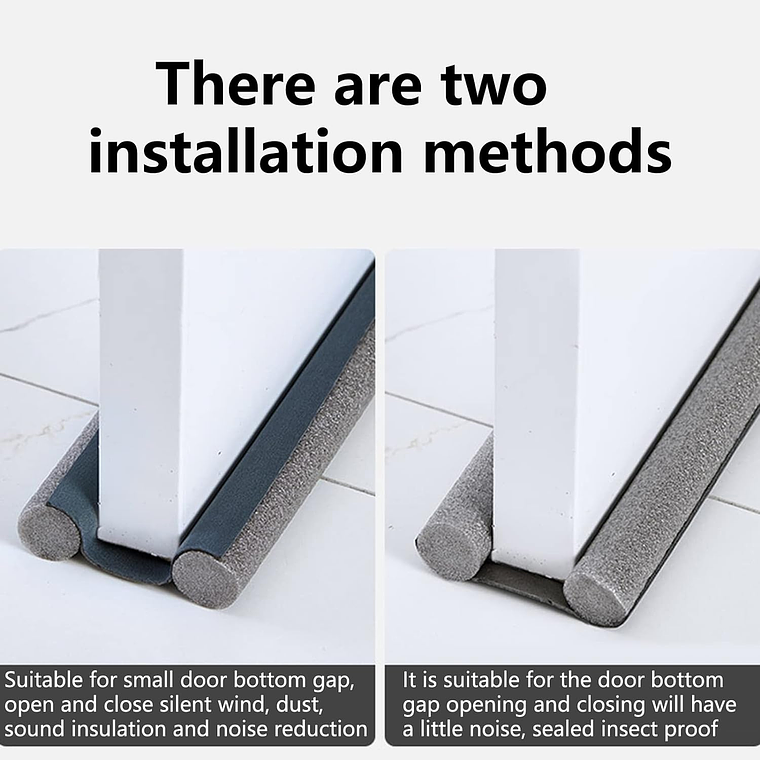 There are two installation methods

Suitable for small door bottom gap, open and close silent wind, dust, sound insulation and noise reduction

It is suitable for the door bottom gap opening and closing will have a little noise, sealed insect proof