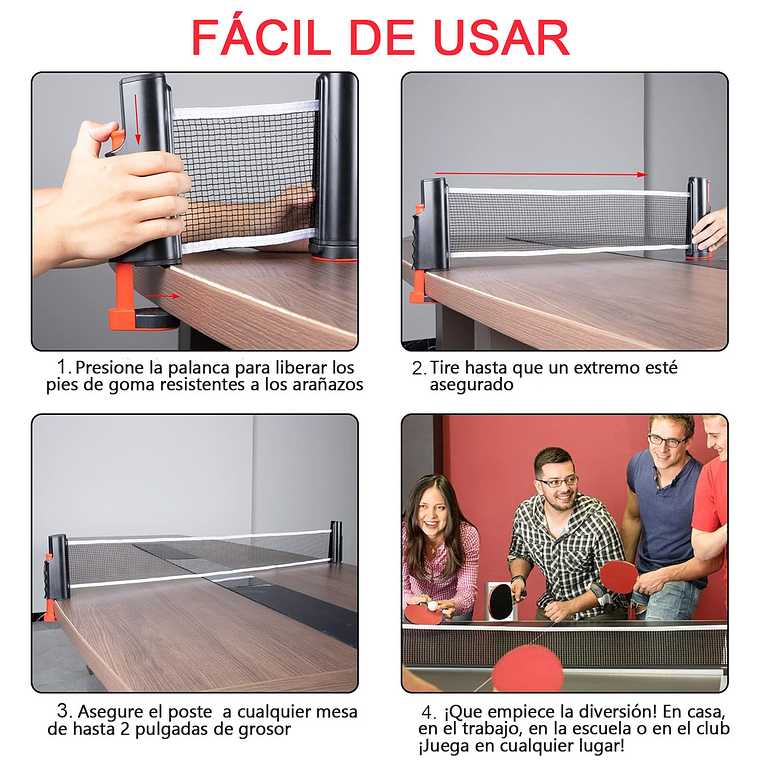 FÁCIL DE USAR

1. Presione la palanca para liberar los pies de goma resistentes a los arañazos

2. Tire hasta que un extremo esté asegurado

3. Asegure el poste  a cualquier mesa de hasta 2 pulgadas de grosor

4. ¡Que empiece la diversión! En casa, en el trabajo, en la escuela o en el club ¡Juega en cualquier lugar!