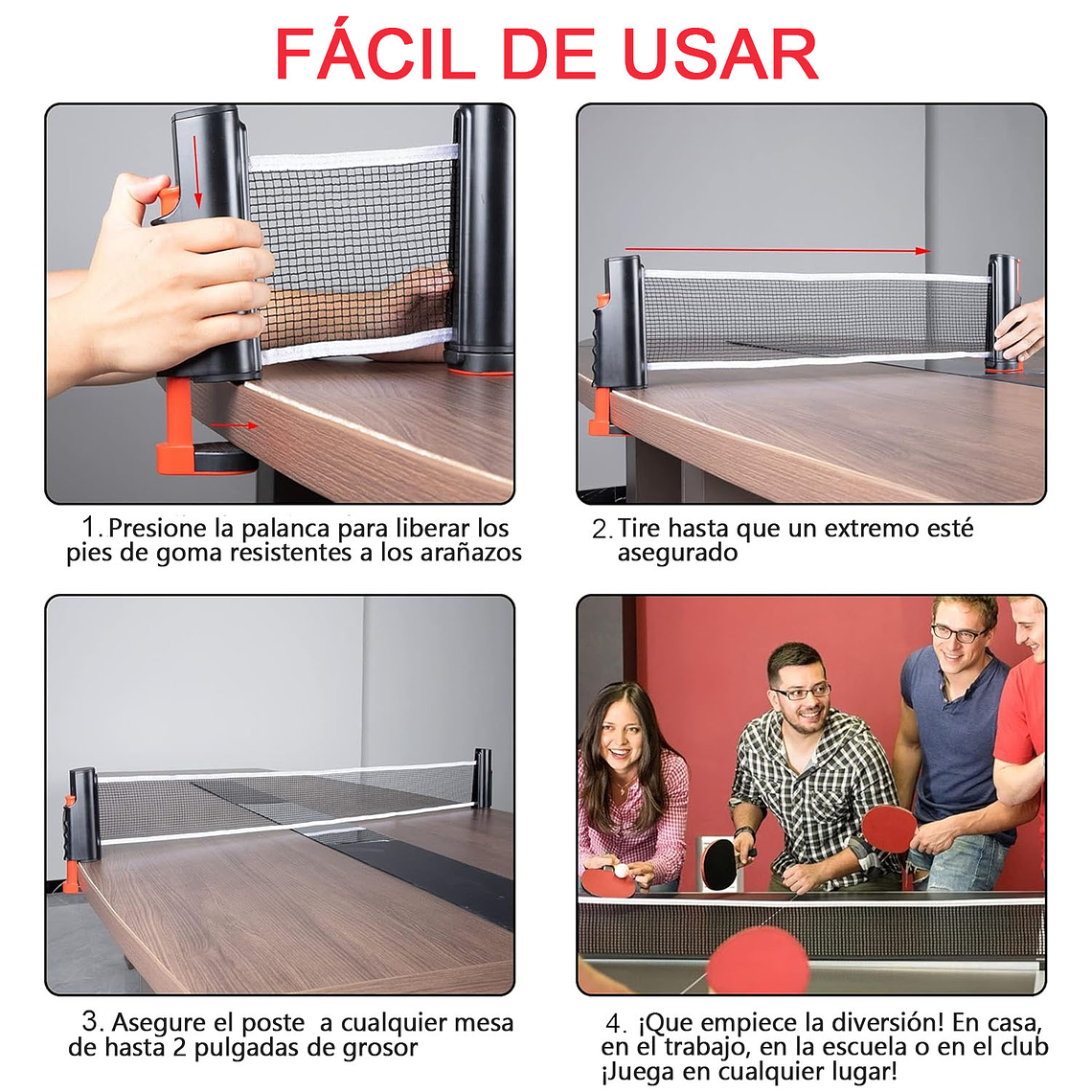 FÁCIL DE USAR

1. Presione la palanca para liberar los pies de goma resistentes a los arañazos

2. Tire hasta que un extremo esté asegurado

3. Asegure el poste a cualquier mesa de hasta 2 pulgadas de grosor

4. ¡Que empiece la diversión! En casa, en el trabajo, en la escuela o en el club ¡Juega en cualquier lugar!