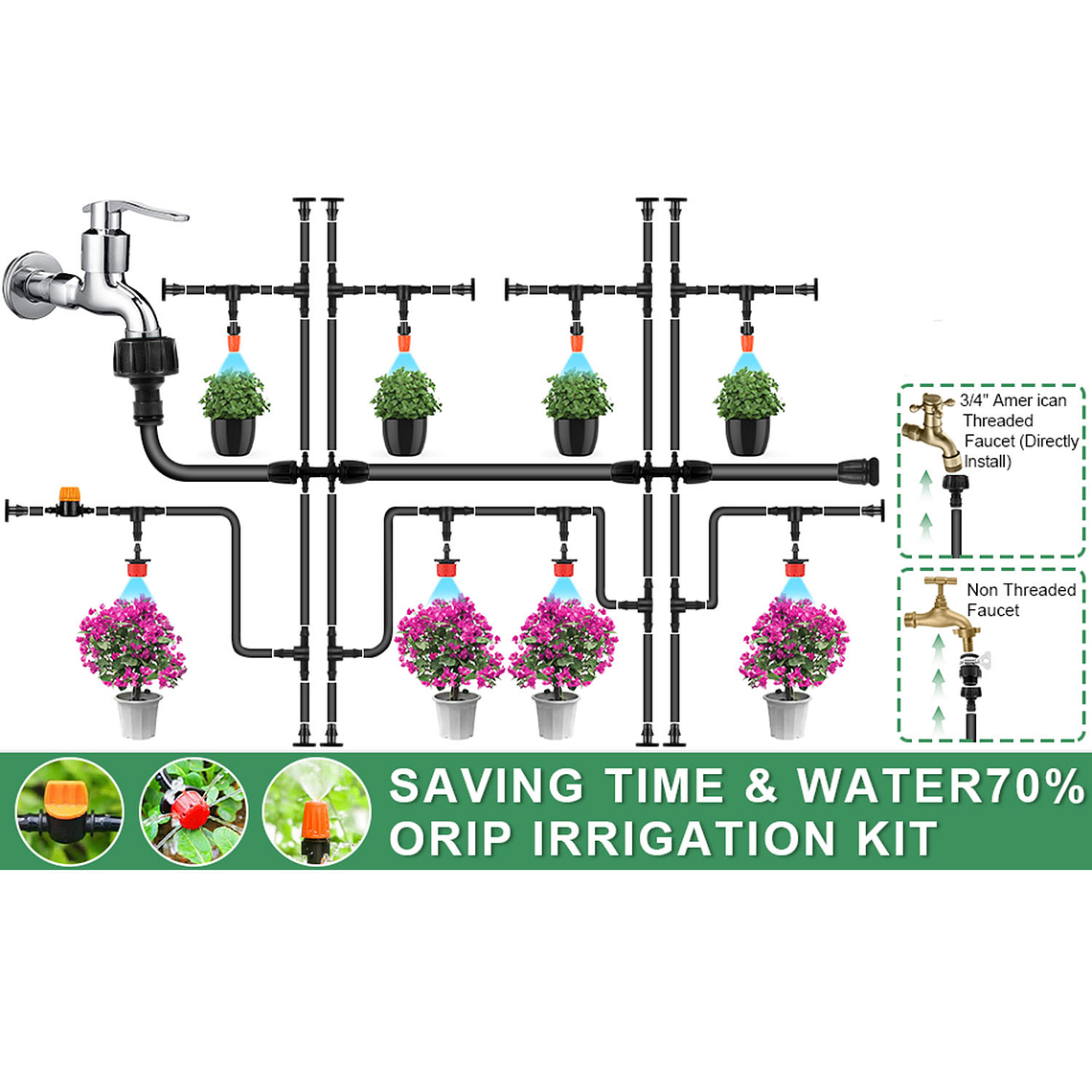 3/4" Amer ican Threaded Faucet (Directly Install)

Non Threaded Faucet

SAVING TIME & WATER70%
ORIP IRRIGATION KIT