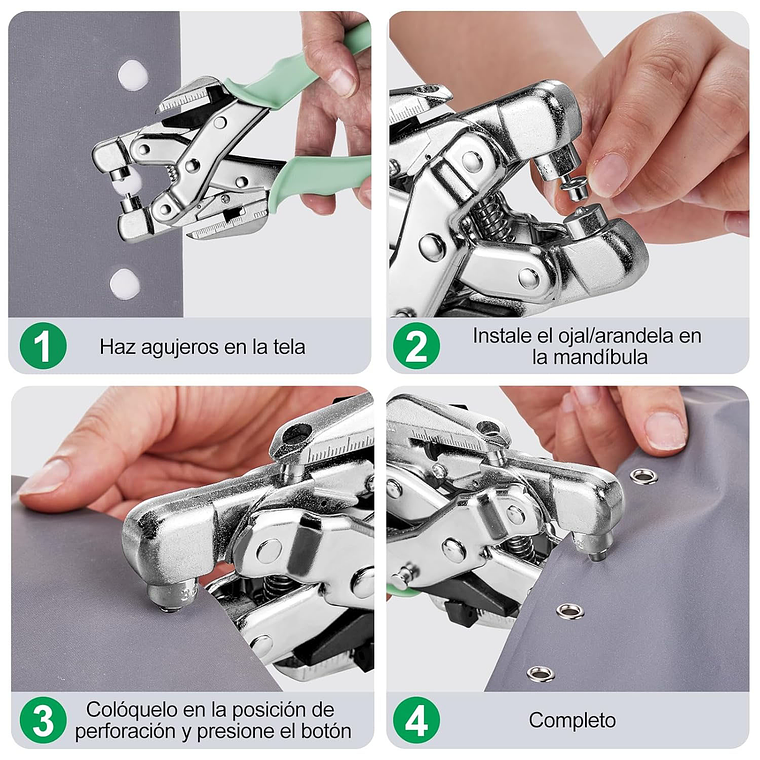 1 Haz agujeros en la tela

2 Instale el ojal/arandela en la mandíbula

3 Colóquelo en la posición de perforación y presione el botón

4 Completo