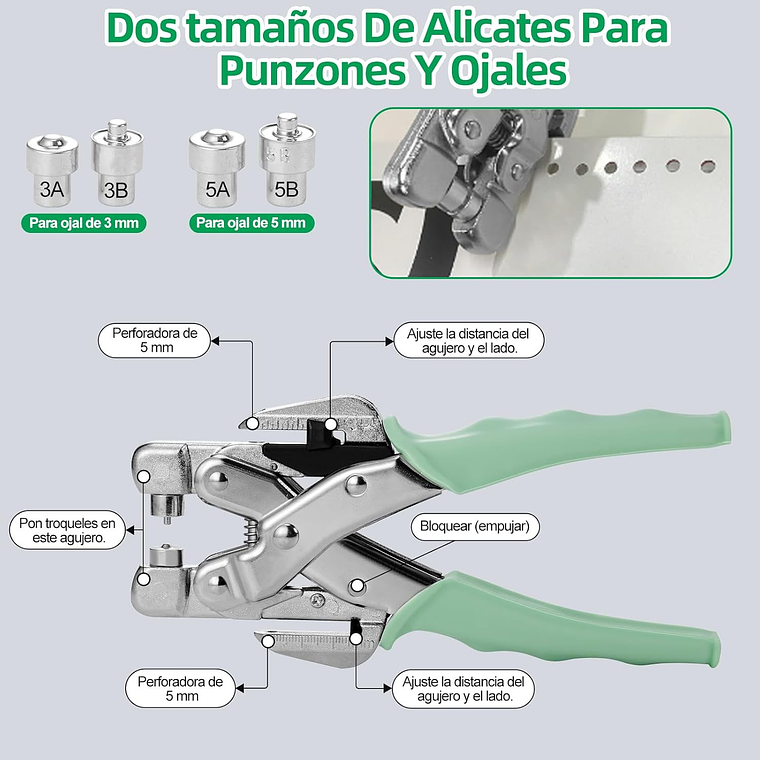 Dos tamaños De Alicates Para Punzones Y Ojales

3A 3B
Para ojal de 3 mm

5A 5B
Para ojal de 5 mm

Perforadora de 5 mm

Ajuste la distancia del agujero y el lado.

Pon troqueles en este agujero.

Bloquear (empujar)

Perforadora de 5 mm

Ajuste la distancia del agujero y el lado.