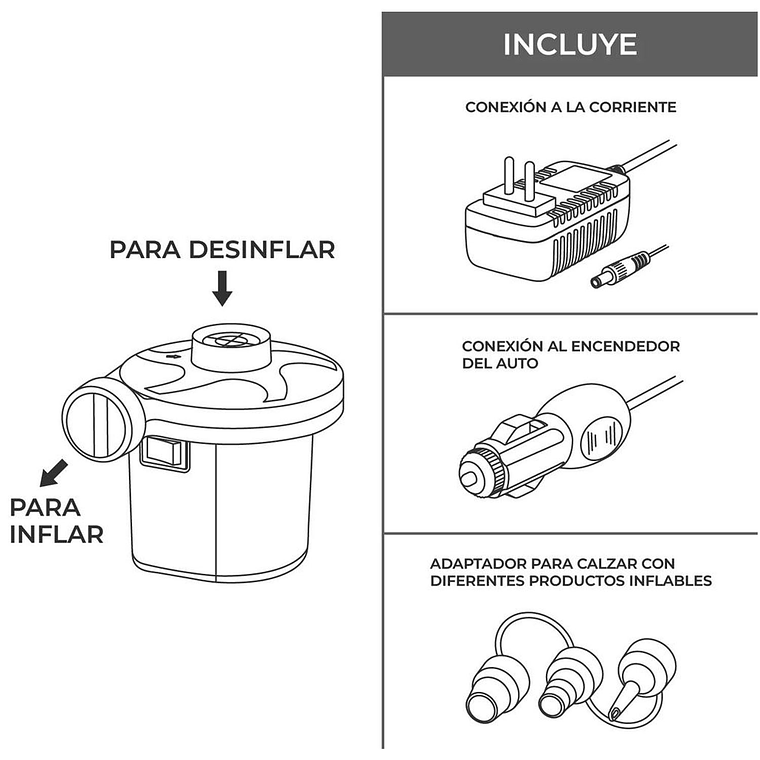 PARA DESINFLAR

PARA INFLAR

INCLUYE

CONEXIÓN A LA CORRIENTE

CONEXIÓN AL ENCENDEDOR DEL AUTO

ADAPTADOR PARA CALZAR CON DIFERENTES PRODUCTOS INFLABLES