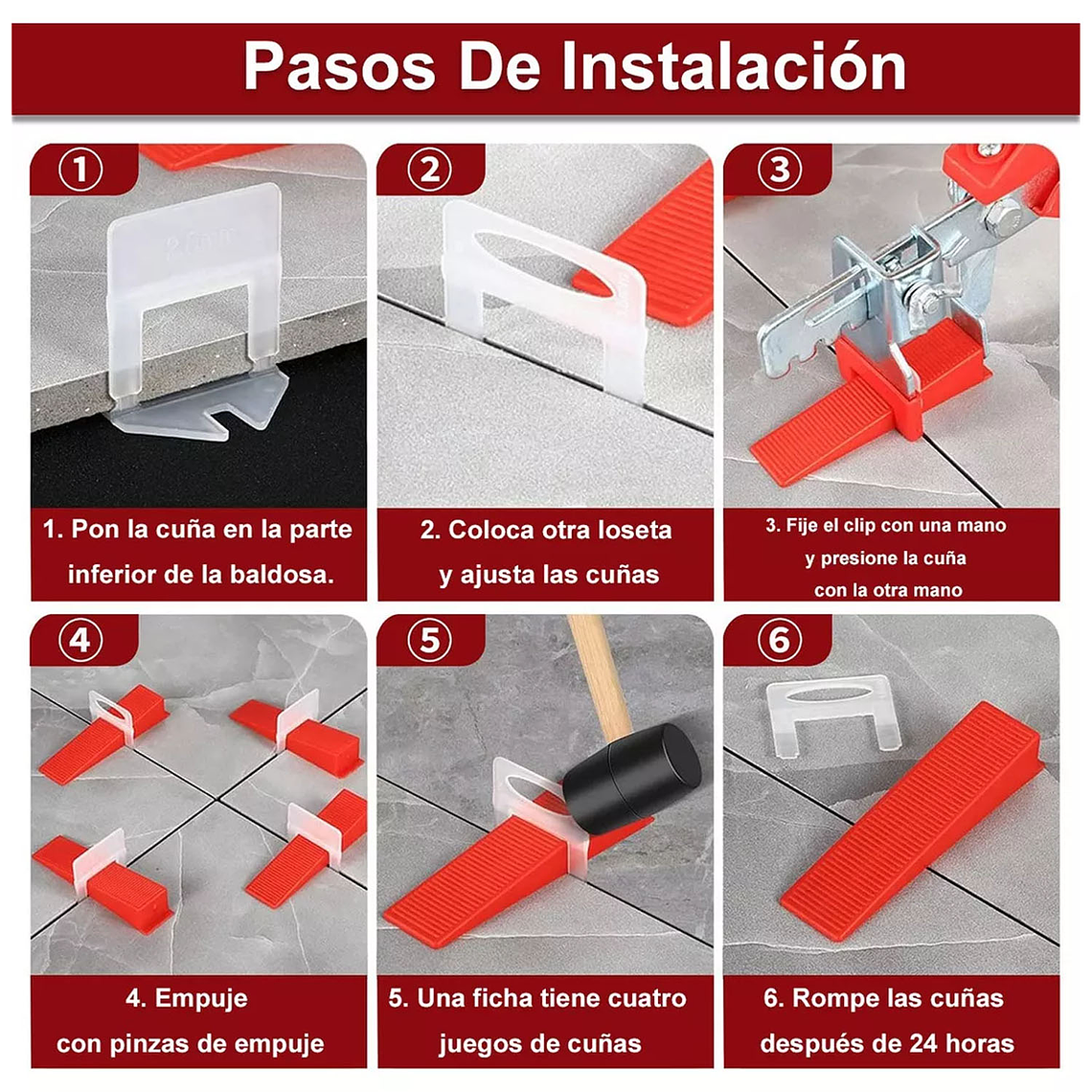 Pasos De Instalación

①

1. Pon la cuña en la parte inferior de la baldosa.

②

2. Coloca otra loseta y ajusta las cuñas

③

3. Fije el clip con una mano y presione la cuña con la otra mano

④

4. Empuje con pinzas de empuje

⑤

5. Una ficha tiene cuatro juegos de cuñas

⑥

6. Rompe las cuñas después de 24 horas