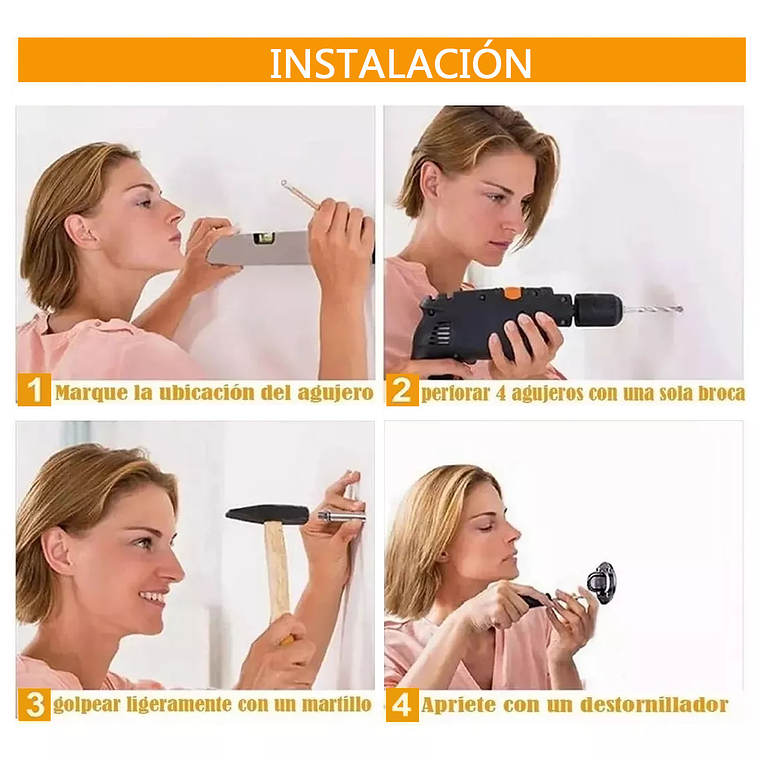 INSTALACIÓN

1 Marque la ubicación del agujero

2 perforar 4 agujeros con una sola broca

3 golpear ligeramente con un martillo

4 Apriete con un destornillador