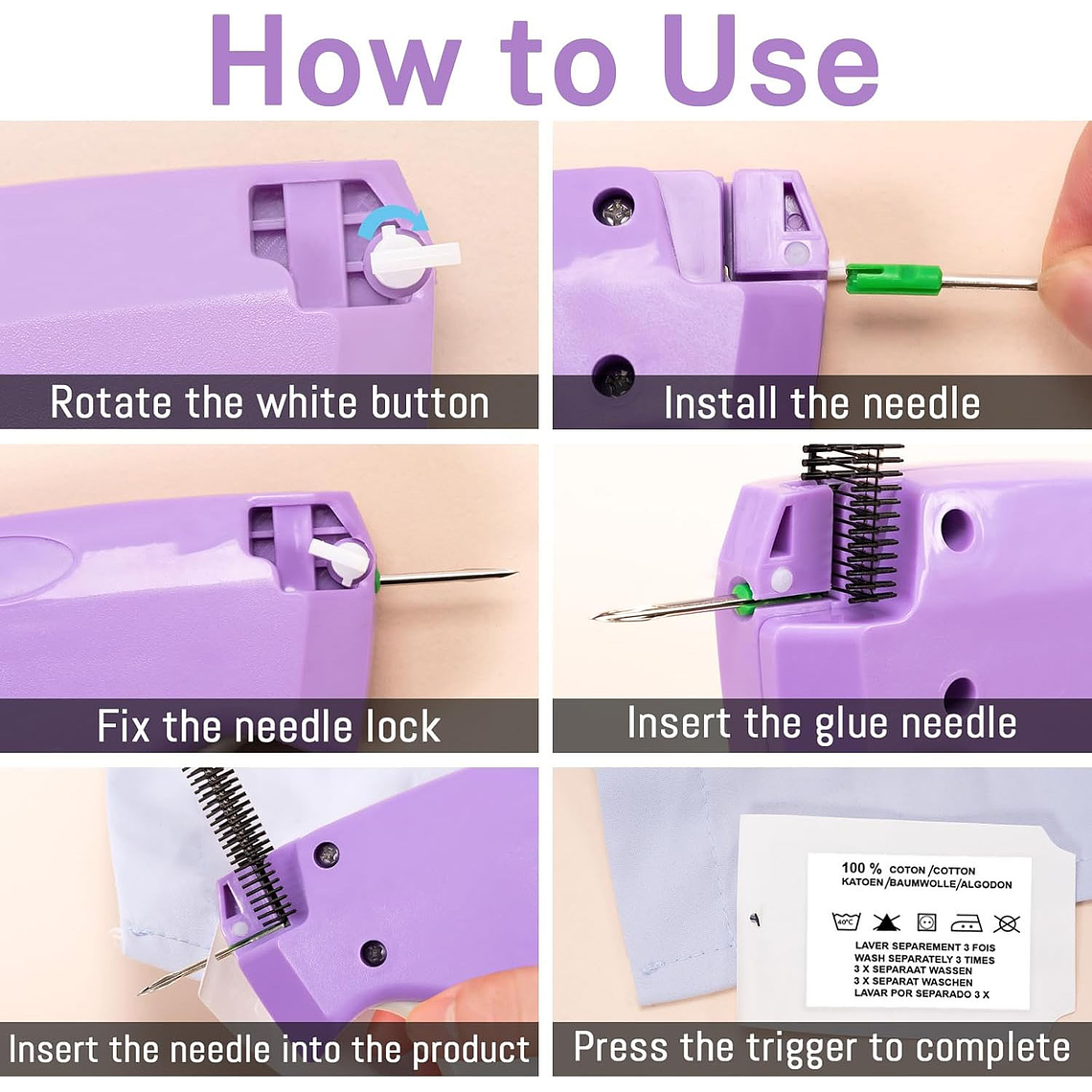 How to Use

Rotate the white button

Install the needle

Fix the needle lock

Insert the glue needle

Insert the needle into the product

100 % COTON /COTTON
KATOEN/BAUMWOLLE/ALGODON

40°C

LAVER SEPAREMENT 3 FOIS
WASH SEPARATELY 3 TIMES
3 X SEPARAAT WASSEN
3 X SEPARAT WASCHEN
LAVAR POR SEPARADO 3 X

Press the trigger to complete