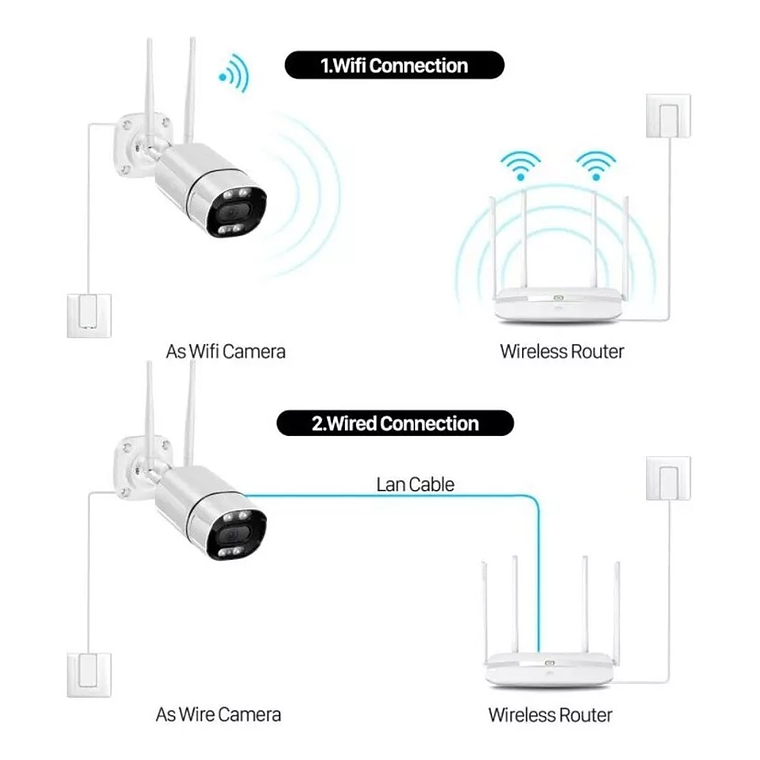 1.Wifi Connection

As Wifi Camera

Wireless Router

2.Wired Connection

Lan Cable

As Wire Camera

Wireless Router