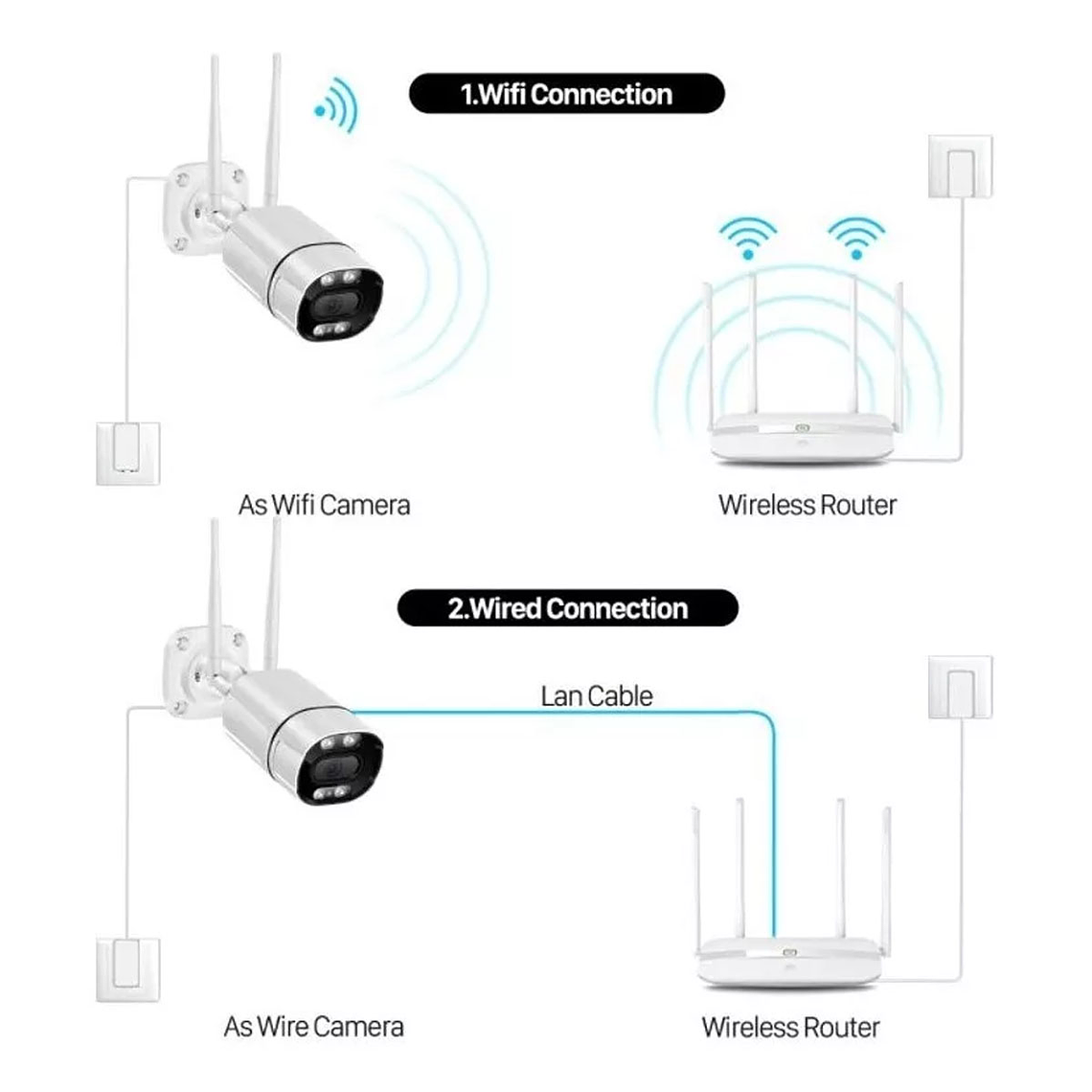 1.Wifi Connection

As Wifi Camera

Wireless Router

2.Wired Connection

Lan Cable

As Wire Camera

Wireless Router