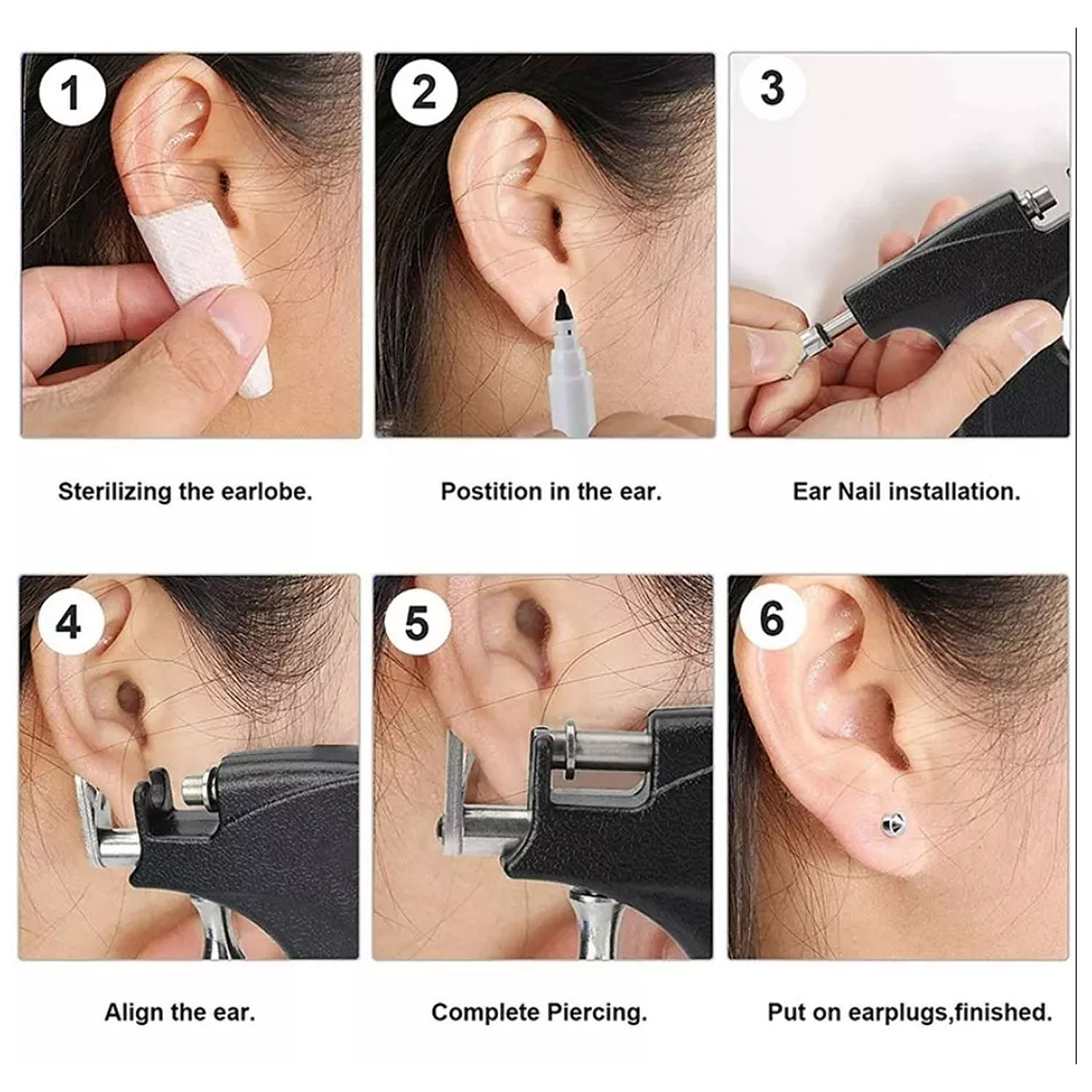 1

Sterilizing the earlobe.

2

Postition in the ear.

3

Ear Nail installation.

4

Align the ear.

5

Complete Piercing.

6

Put on earplugs,finished.