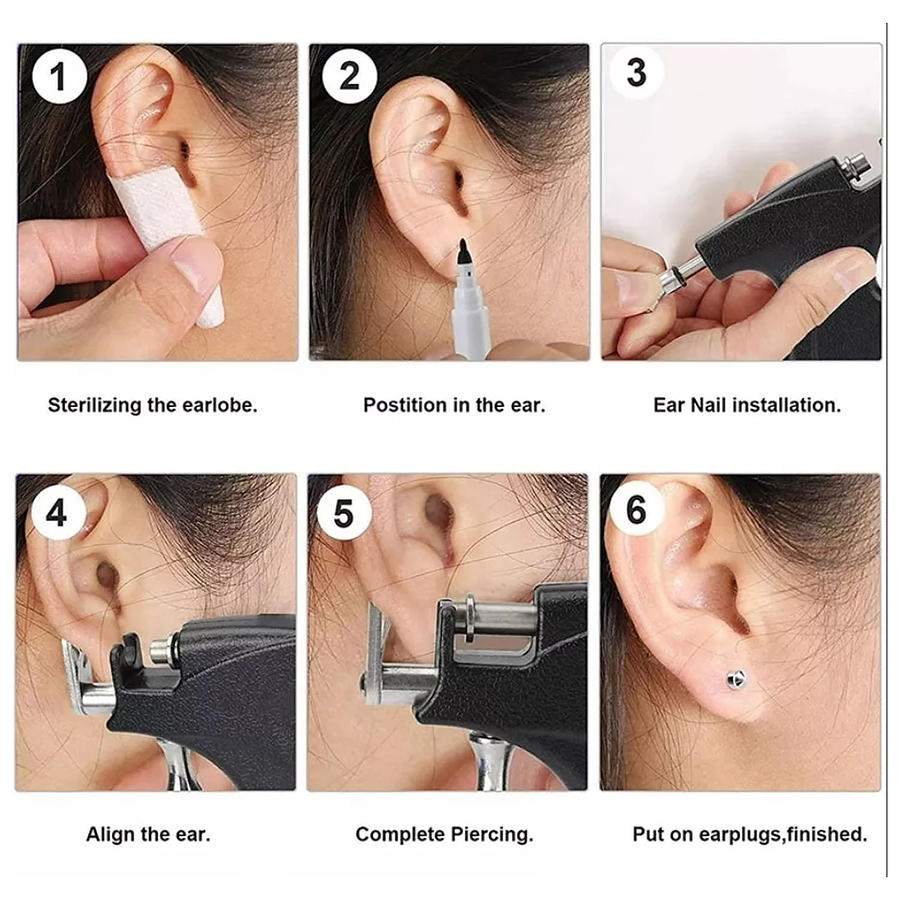 1

Sterilizing the earlobe.

2

Postition in the ear.

3

Ear Nail installation.

4

Align the ear.

5

Complete Piercing.

6

Put on earplugs,finished.