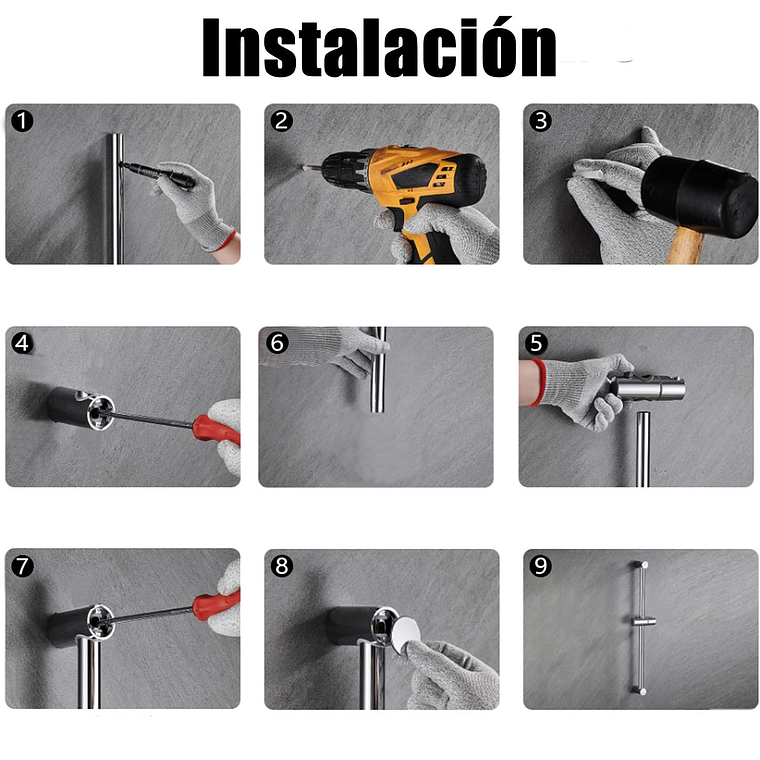 Instalación

1

2

3

4

6

5

7

8

9