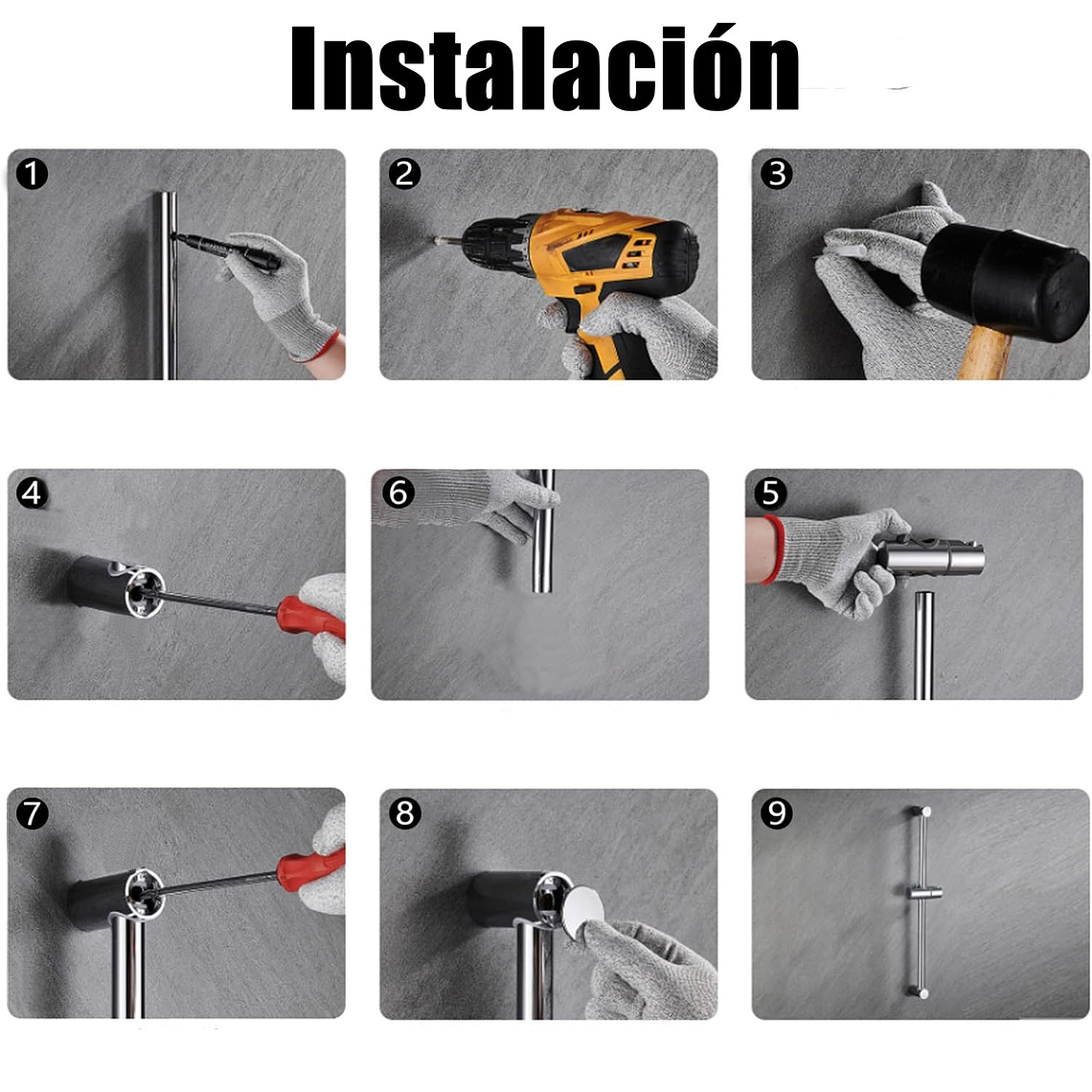 Instalación

1

2

3

4

6

5

7

8

9