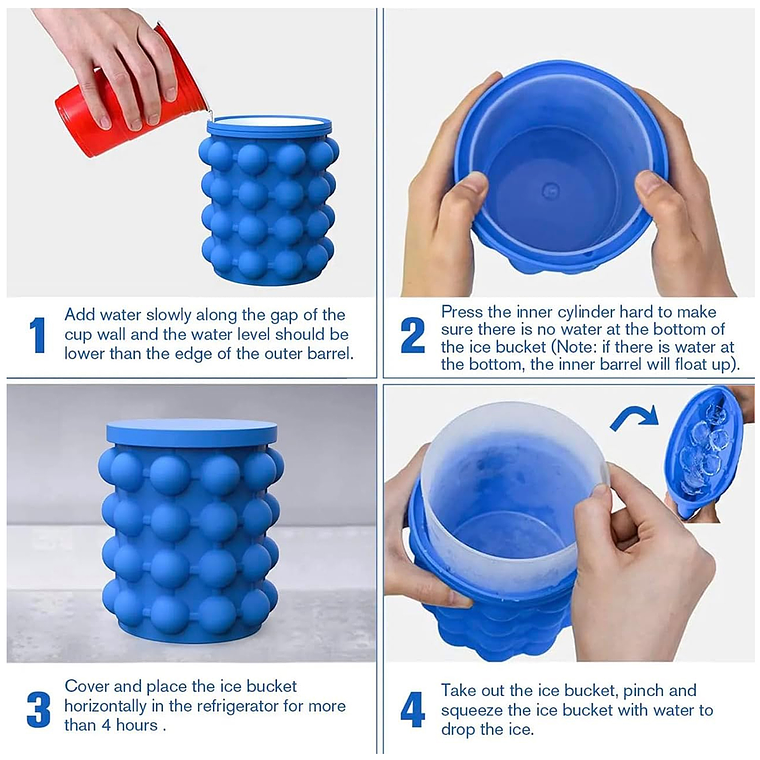 1 Add water slowly along the gap of the cup wall and the water level should be lower than the edge of the outer barrel.

2 Press the inner cylinder hard to make sure there is no water at the bottom of the ice bucket (Note: if there is water at the bottom, the inner barrel will float up).

3 Cover and place the ice bucket horizontally in the refrigerator for more than 4 hours .

4 Take out the ice bucket, pinch and squeeze the ice bucket with water to drop the ice.