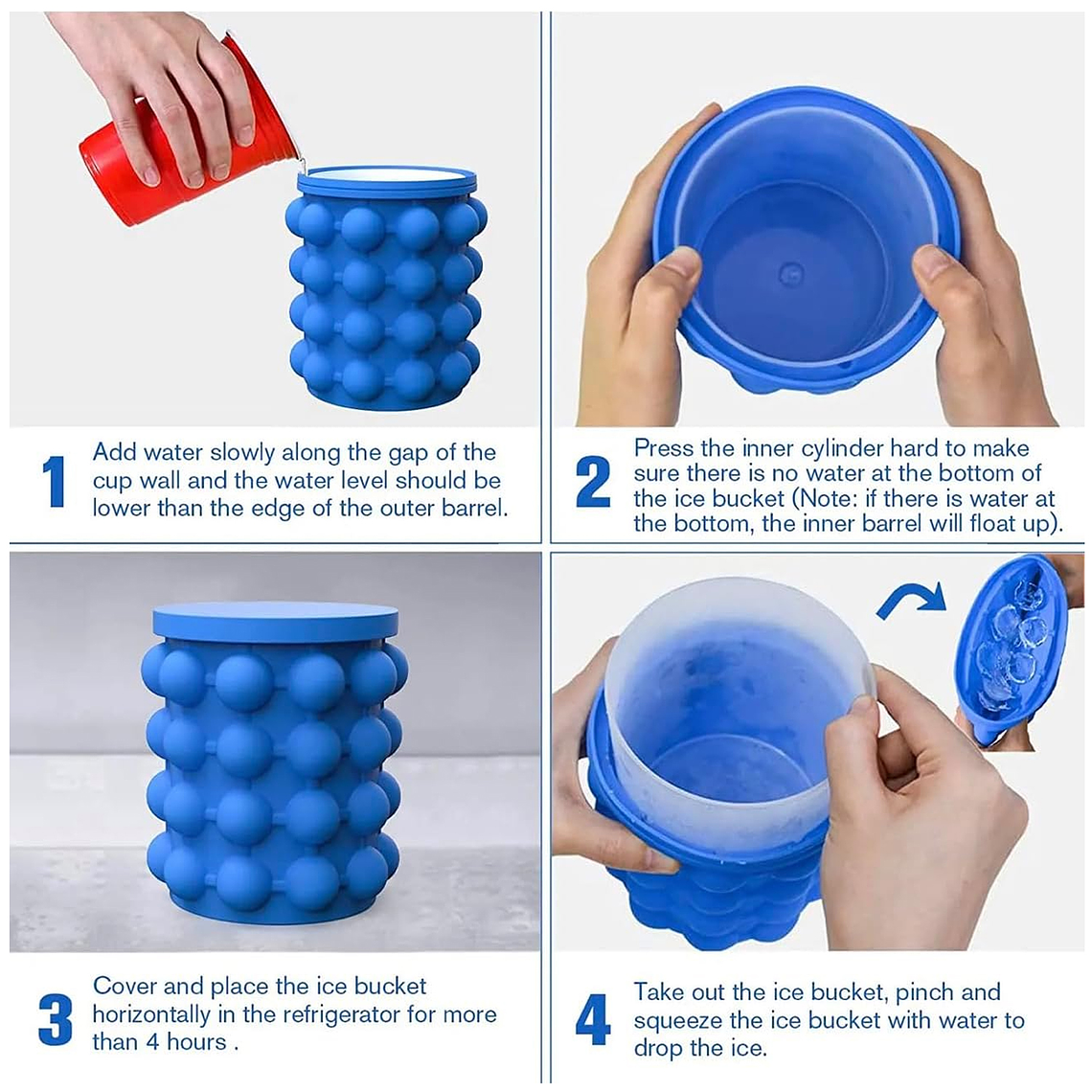 1 Add water slowly along the gap of the cup wall and the water level should be lower than the edge of the outer barrel.

2 Press the inner cylinder hard to make sure there is no water at the bottom of the ice bucket (Note: if there is water at the bottom, the inner barrel will float up).

3 Cover and place the ice bucket horizontally in the refrigerator for more than 4 hours .

4 Take out the ice bucket, pinch and squeeze the ice bucket with water to drop the ice.