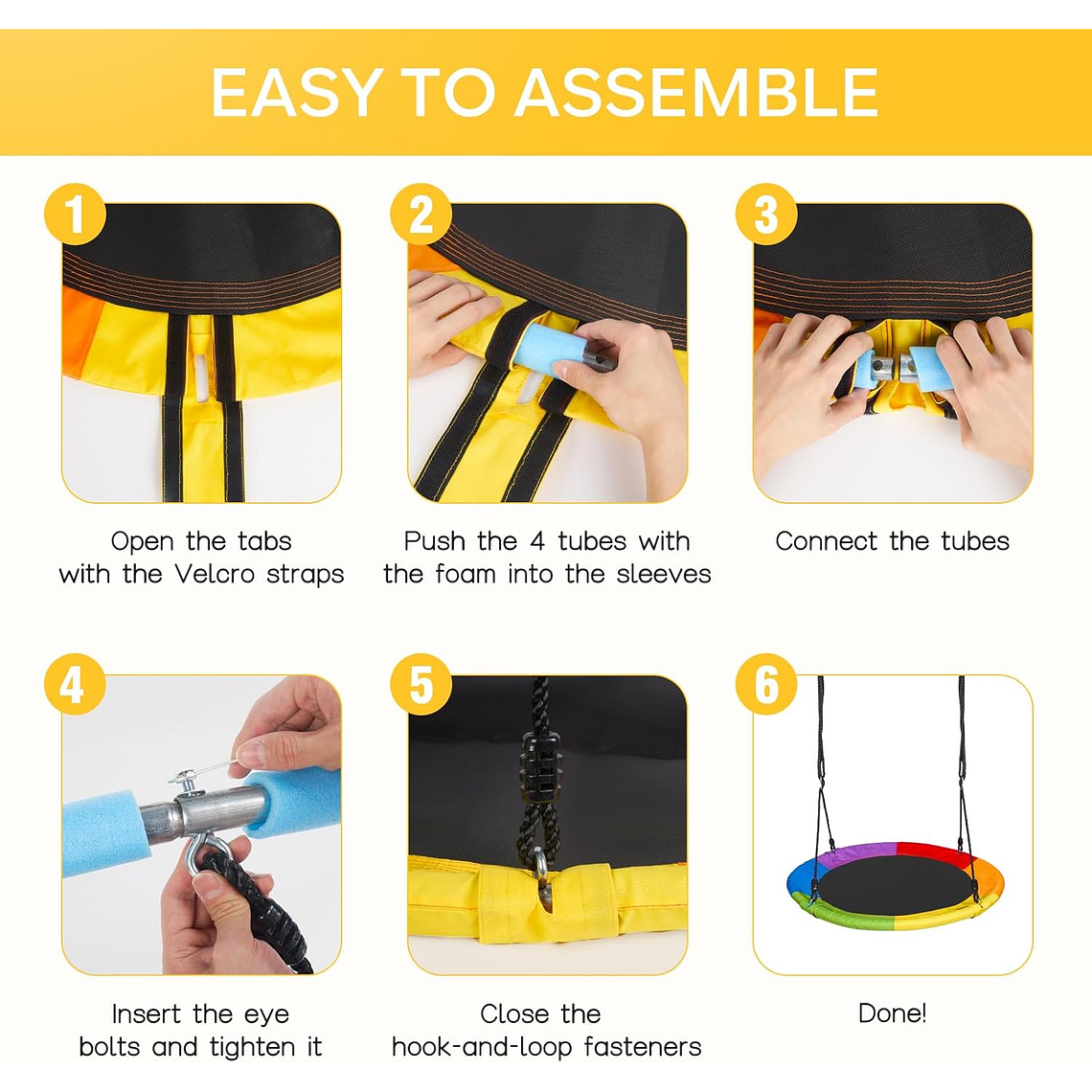 EASY TO ASSEMBLE

1

Open the tabs with the Velcro straps

2

Push the 4 tubes with the foam into the sleeves

3

Connect the tubes

4

Insert the eye bolts and tighten it

5

Close the hook-and-loop fasteners

6

Done!