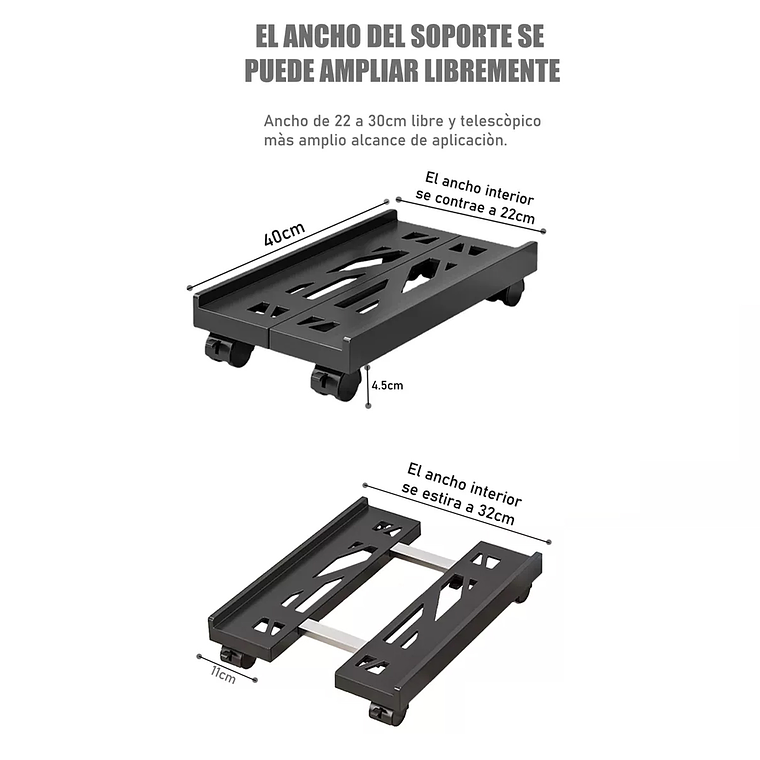 EL ANCHO DEL SOPORTE SE PUEDE AMPLIAR LIBREMENTE

Ancho de 22 a 30cm libre y telescòpico màs amplio alcance de aplicaciòn.

40cm

El ancho interior se contrae a 22cm

4.5cm

El ancho interior se estira a 32cm

11cm