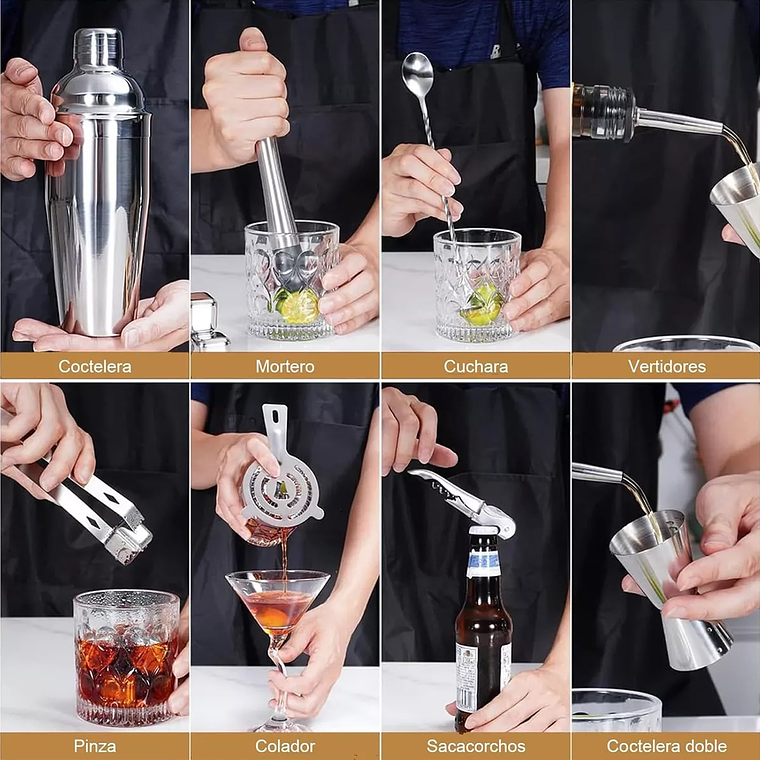 Coctelera

Mortero

Cuchara

Vertidores

Pinza

Colador

Sacacorchos

Coctelera doble