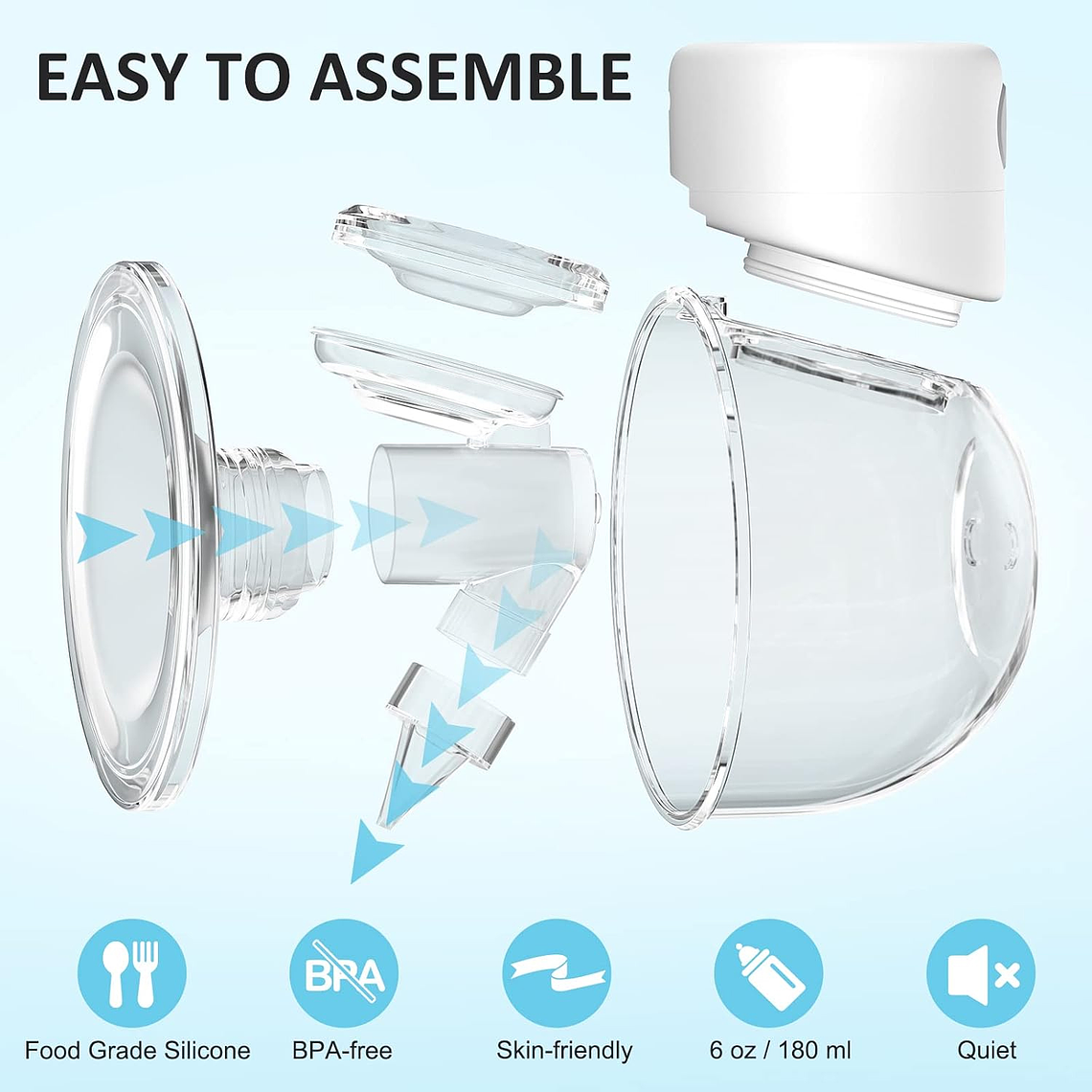 EASY TO ASSEMBLE

BPA

Food Grade Silicone

BPA-free

Skin-friendly

6 oz / 180 ml

Quiet