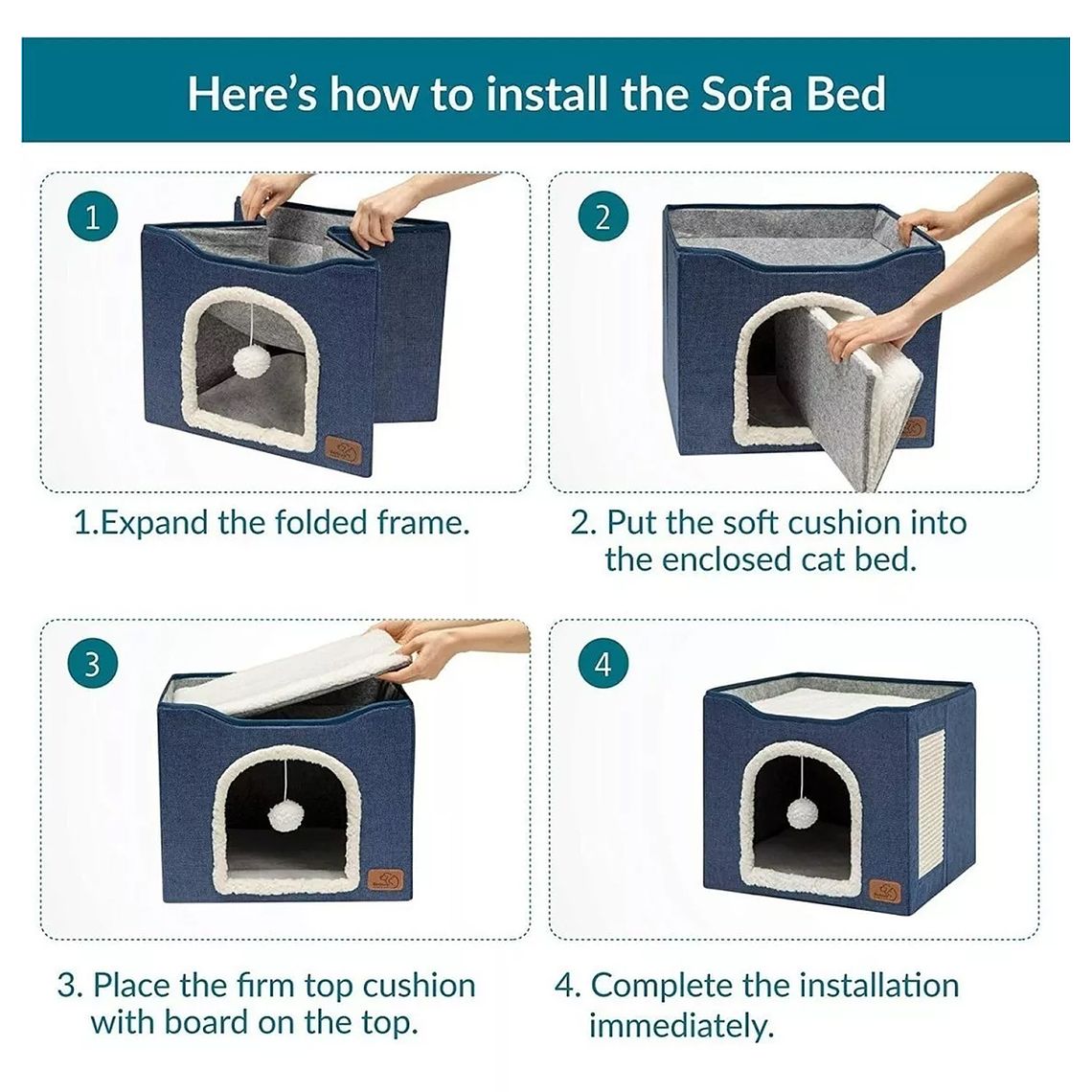 Here's how to install the Sofa Bed

1

1.Expand the folded frame.

2

2. Put the soft cushion into the enclosed cat bed.

3

3. Place the firm top cushion with board on the top.

4

4. Complete the installation immediately.