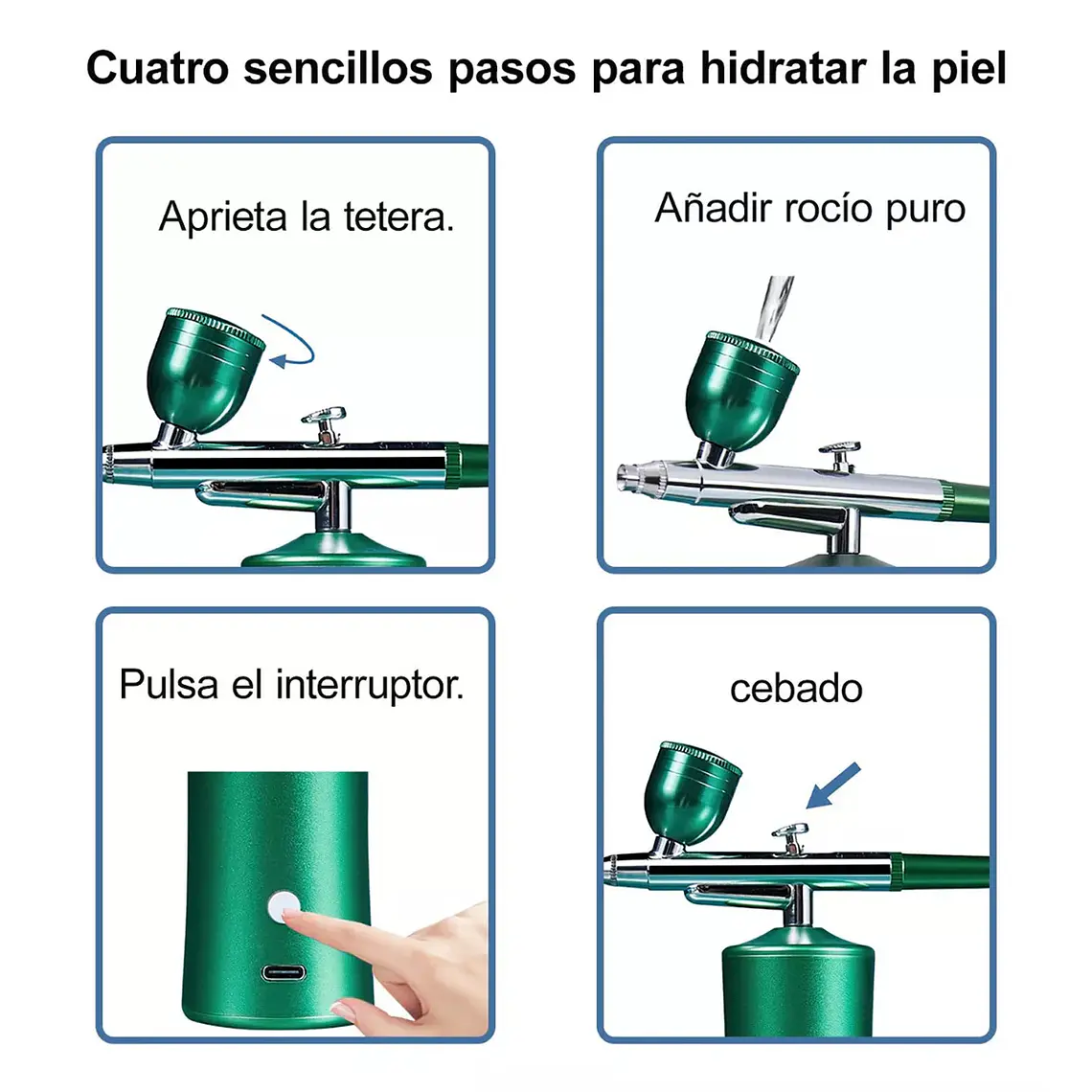 Cuatro sencillos pasos para hidratar la piel

Aprieta la tetera.

Añadir rocío puro

Pulsa el interruptor.

cebado