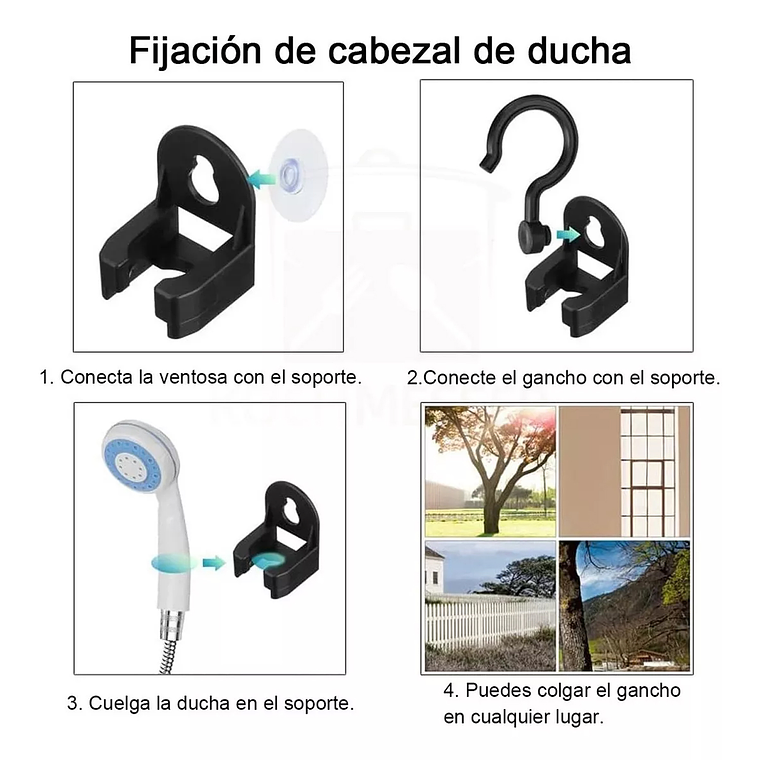 Fijación de cabezal de ducha

1. Conecta la ventosa con el soporte.

2.Conecte el gancho con el soporte.

3. Cuelga la ducha en el soporte.

4. Puedes colgar el gancho en cualquier lugar.