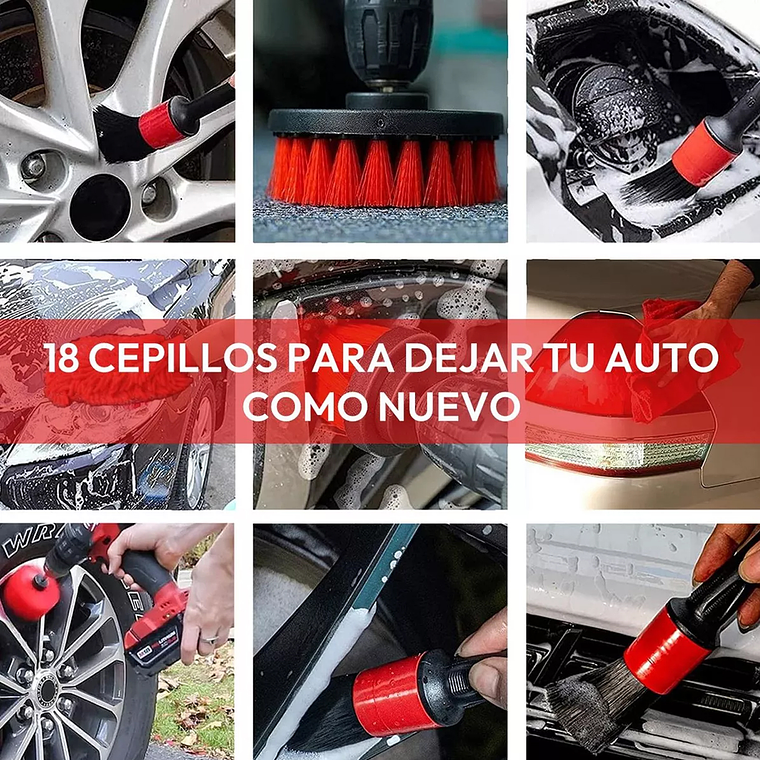 18 CEPILLOS PARA DEJAR TU AUTO COMO NUEVO